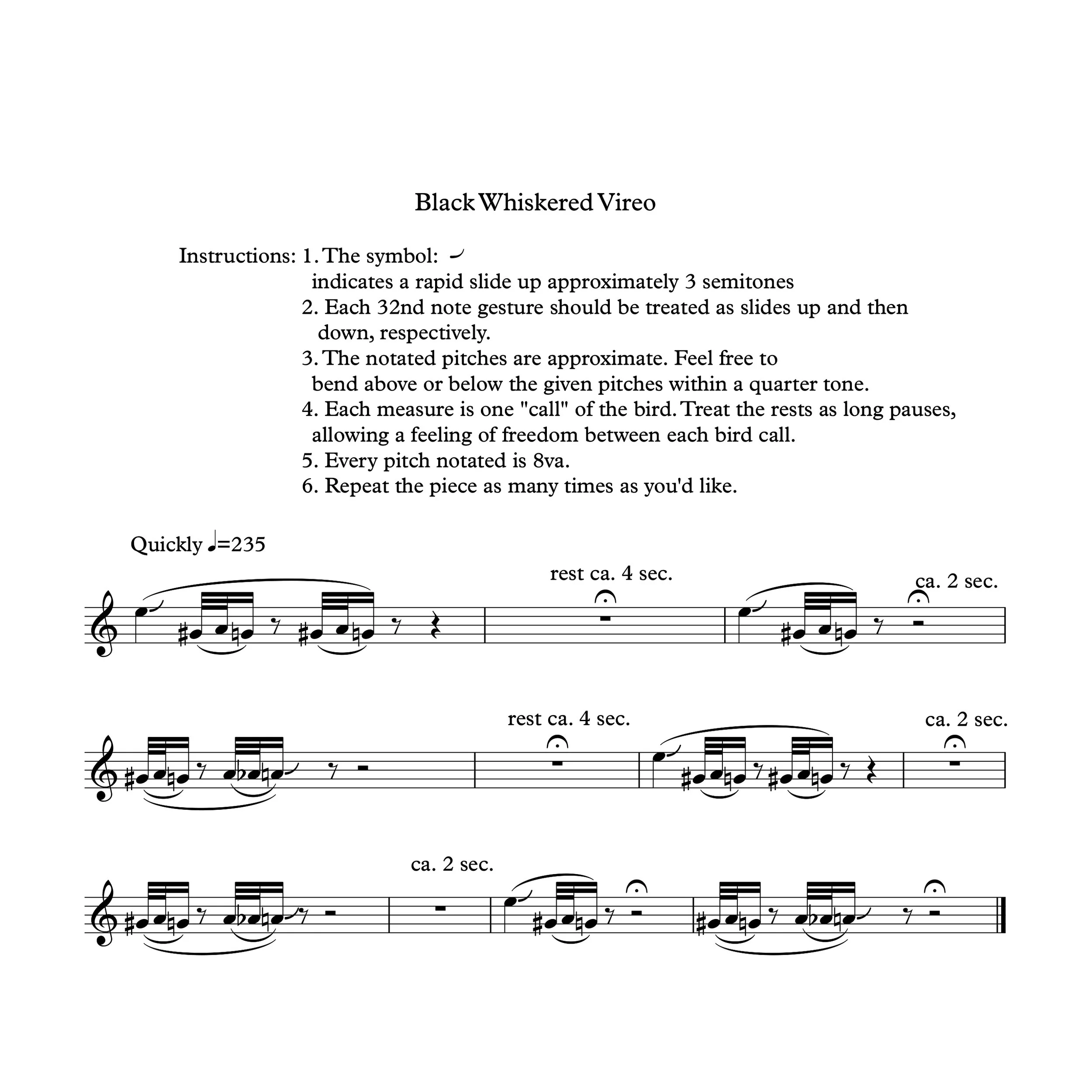 Black Whiskered Vireo

Instructions: 1. The symbol:
indicates a rapid slide up approximately 3 semitones
2. Each 32nd note gesture should be treated as slides up and then down, respectively.
3. The notated pitches are approximate. Feel free to bend above or below the given pitches within a quarter tone.
4. Each measure is one "call" of the bird. Treat the rests as long pauses, allowing a feeling of freedom between each bird call.
5. Every pitch notated is 8va.
6. Repeat the piece as many times as you'd like.

Quickly ♩=235

rest ca. 4 sec.

ca. 2 sec.

rest ca. 4 sec.

ca. 2 sec.

ca. 2 sec.