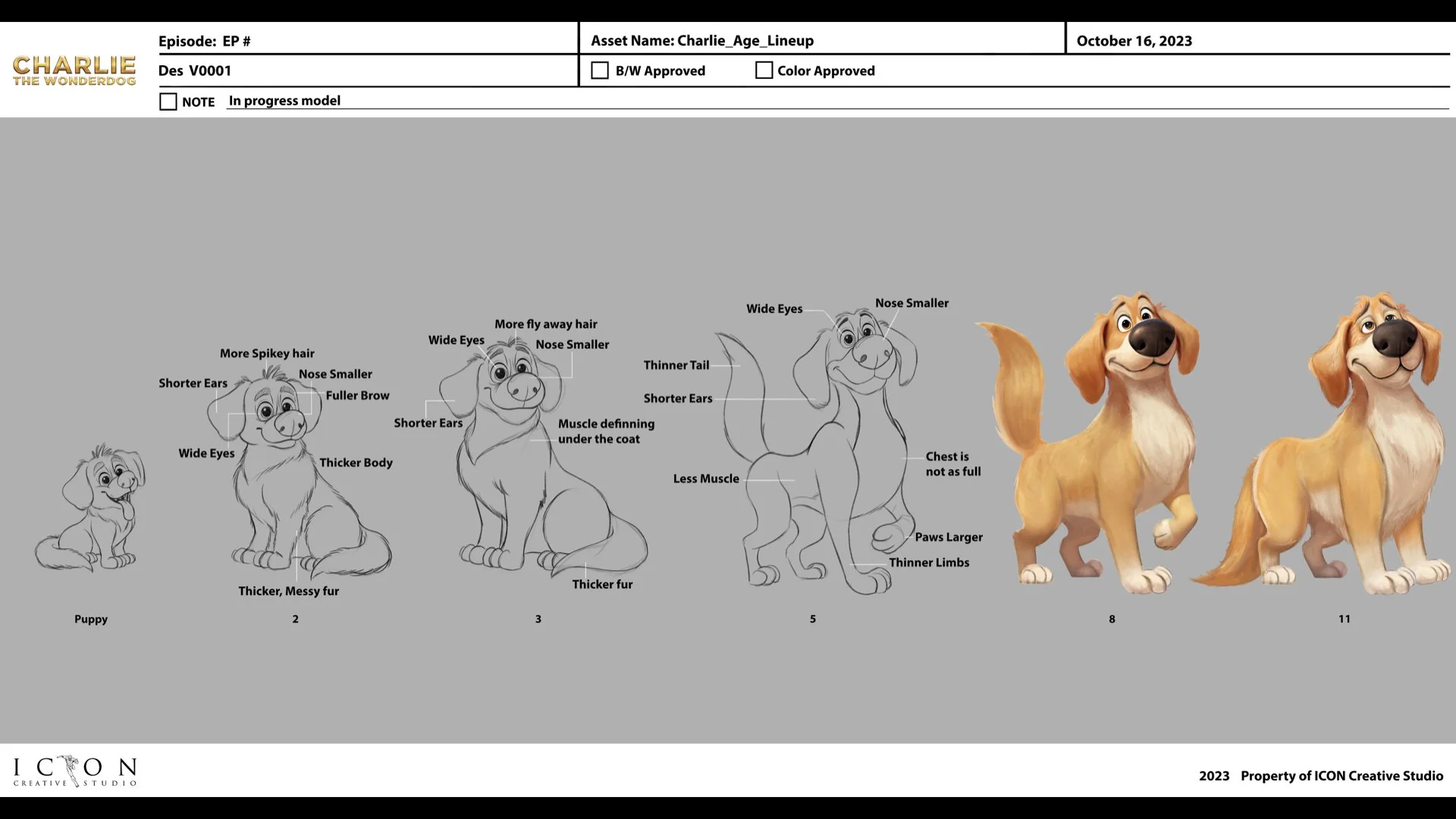 CHARLIE THE WONDERDOG

Episode: EP #

Asset Name: Charlie_Age_Lineup

October 16, 2023

Des V0001

B/W Approved

Color Approved

NOTE In progress model

More Spikey hair
Shorter Ears
Nose Smaller
Fuller Brow
Wide Eyes
Thicker Body
Thicker, Messy fur

More fly away hair
Wide Eyes
Nose Smaller
Shorter Ears
Muscle definning under the coat
Thicker fur

Wide Eyes
Nose Smaller
Thinner Tail
Shorter Ears
Chest is not as full
Less Muscle
Paws Larger
Thinner Limbs

Puppy
2
3
5
8
11

ICON CREATIVE STUDIO

2023 Property of ICON Creative Studio