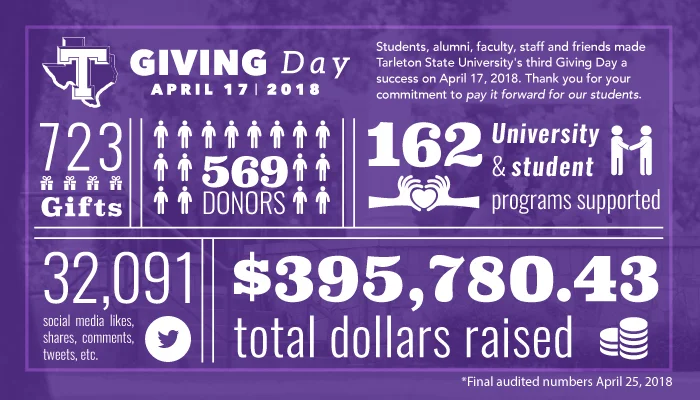 T

GIVING Day
APRIL 17 | 2018

Students, alumni, faculty, staff and friends made Tarleton State University's third Giving Day a success on April 17, 2018. Thank you for your commitment to pay it forward for our students.

723
Gifts

569
DONORS

162
University & student programs supported

32,091
social media likes, shares, comments, tweets, etc.

$395,780.43
total dollars raised

*Final audited numbers April 25, 2018