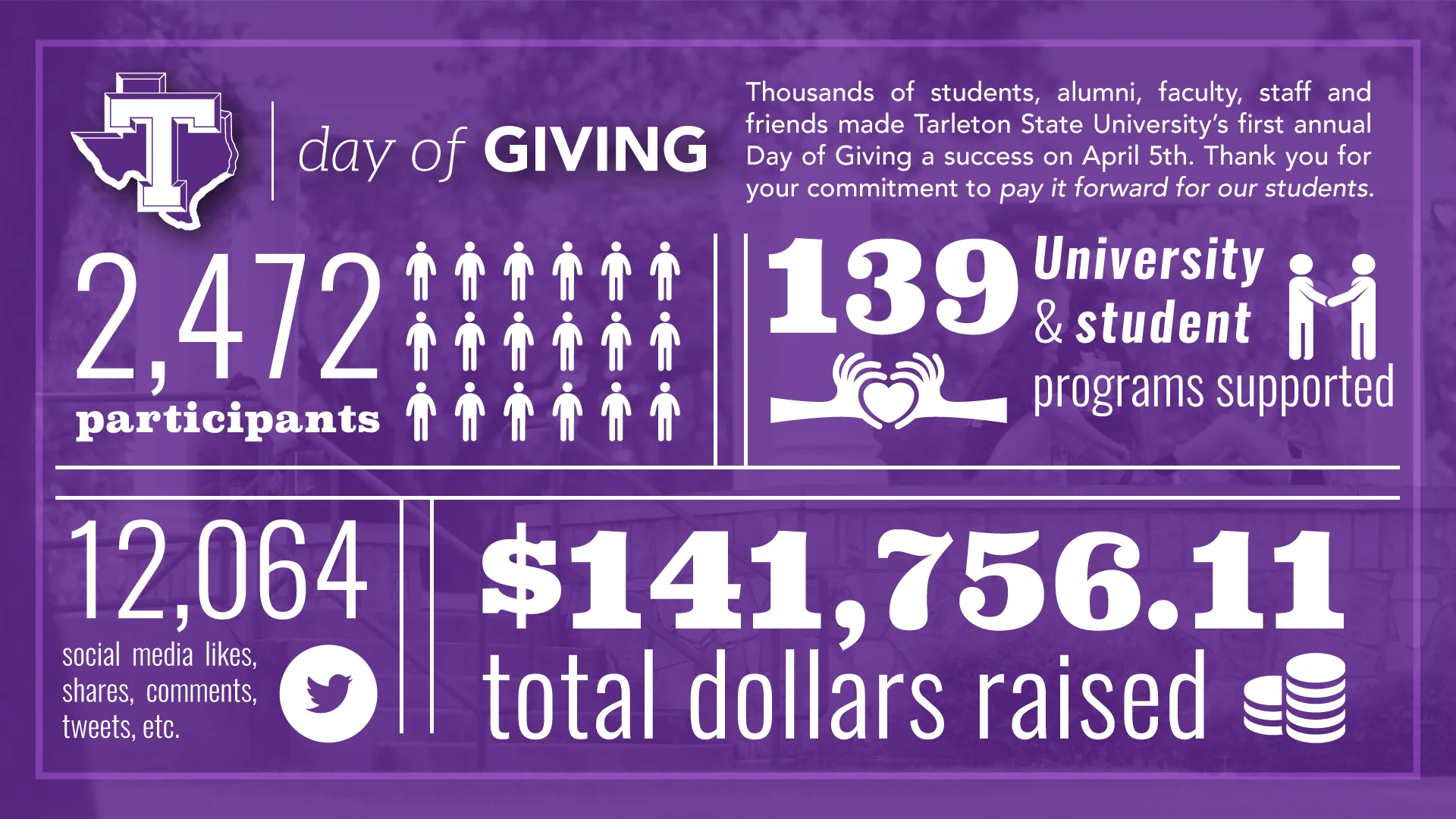 T

day of GIVING

Thousands of students, alumni, faculty, staff and friends made Tarleton State University's first annual Day of Giving a success on April 5th. Thank you for your commitment to pay it forward for our students.

2,472 participants

139 University & student programs supported

12,064 social media likes, shares, comments, tweets, etc.

$141,756.11 total dollars raised