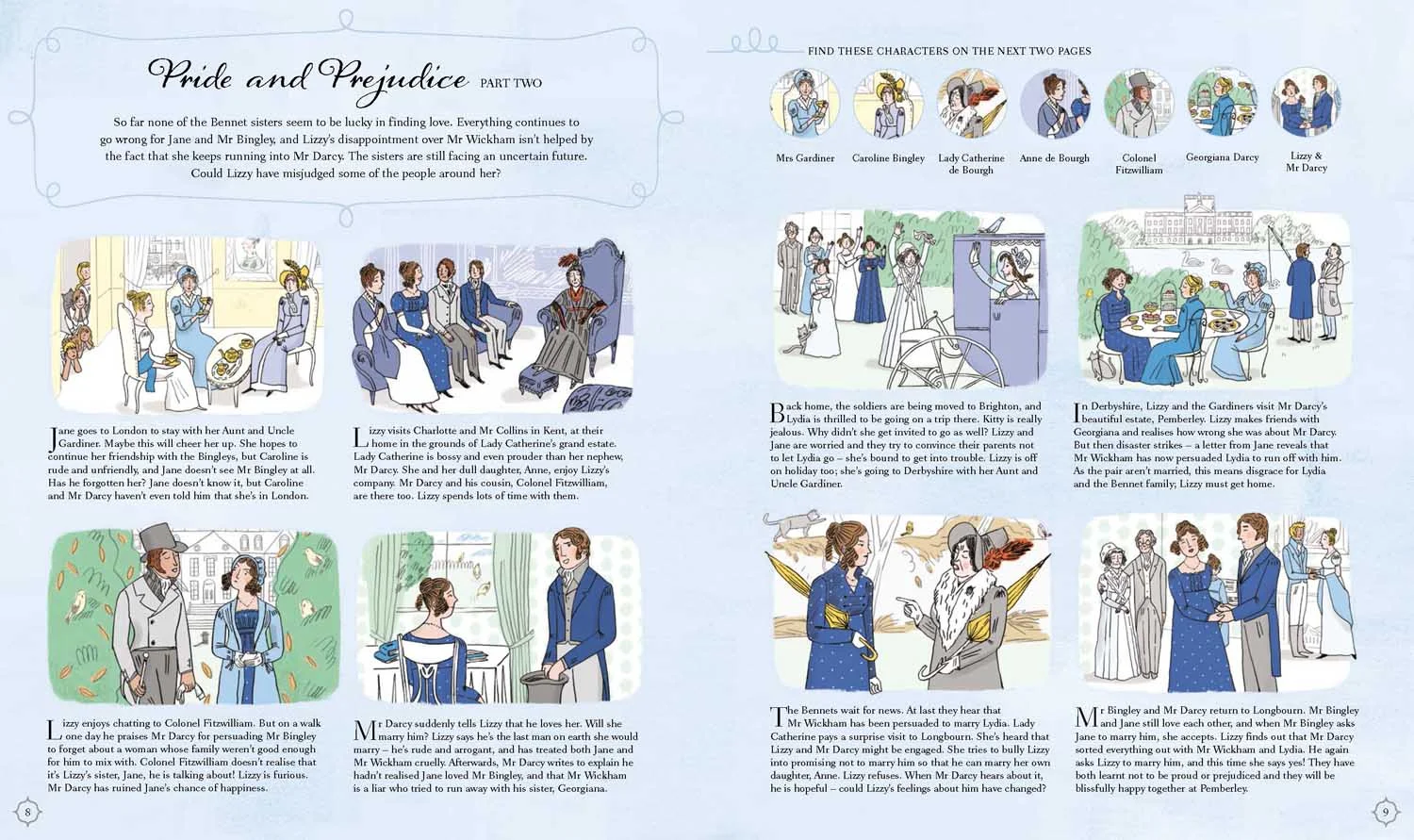 Pride and Prejudice PART TWO

So far none of the Bennet sisters seem to be lucky in finding love. Everything continues to go wrong for Jane and Mr Bingley, and Lizzy's disappointment over Mr Wickham isn't helped by the fact that she keeps running into Mr Darcy. The sisters are still facing an uncertain future. Could Lizzy have misjudged some of the people around her?

Jane goes to London to stay with her Aunt and Uncle Gardiner. Maybe this will cheer her up. She hopes to continue her friendship with the Bingleys, but Caroline is rude and unfriendly, and Jane doesn't see Mr Bingley at all. Has he forgotten her? Jane doesn't know it, but Caroline and Mr Darcy haven't even told him that she's in London.

Lizzy visits Charlotte and Mr Collins in Kent, at their home in the grounds of Lady Catherine's grand estate. Lady Catherine is bossy and even prouder than her nephew, Mr Darcy. She and her dull daughter, Anne, enjoy Lizzy's company. Mr Darcy and his cousin, Colonel Fitzwilliam, are there too. Lizzy spends lots of time with them.

Lizzy enjoys chatting to Colonel Fitzwilliam. But on a walk one day he praises Mr Darcy for persuading Mr Bingley to forget about a woman whose family weren't good enough for him to mix with. Colonel Fitzwilliam doesn't realise that it's Lizzy's sister, Jane, he is talking about! Lizzy is furious. Mr Darcy has ruined Jane's chance of happiness.

Mr Darcy suddenly tells Lizzy that he loves her. Will she marry him? Lizzy says he's the last man on earth she would marry – he's rude and arrogant, and has treated both Jane and Mr Wickham cruelly. Afterwards, Mr Darcy writes to explain he hadn't realised Jane loved Mr Bingley, and that Mr Wickham is a liar who tried to run away with his sister, Georgiana.

8

FIND THESE CHARACTERS ON THE NEXT TWO PAGES

Mrs Gardiner

Caroline Bingley

Lady Catherine de Bourgh

Anne de Bourgh

Colonel Fitzwilliam

Georgiana Darcy

Lizzy & Mr Darcy

Back home, the soldiers are being moved to Brighton, and Lydia is thrilled to be going on a trip there. Kitty is really jealous. Why didn't she get invited to go as well? Lizzy and Jane are worried and they try to convince their parents not to let Lydia go – she's bound to get into trouble. Lizzy is off on holiday too; she's going to Derbyshire with her Aunt and Uncle Gardiner.

In Derbyshire, Lizzy and the Gardiners visit Mr Darcy's beautiful estate, Pemberley. Lizzy makes friends with Georgiana and realises how wrong she was about Mr Darcy. But then disaster strikes – a letter from Jane reveals that Mr Wickham has now persuaded Lydia to run off with him. As the pair aren't married, this means disgrace for Lydia and the Bennet family; Lizzy must get home.

The Bennets wait for news. At last they hear that Mr Wickham has been persuaded to marry Lydia. Lady Catherine pays a surprise visit to Longbourn. She's heard that Lizzy and Mr Darcy might be engaged. She tries to bully Lizzy into promising not to marry him so that he can marry her own daughter, Anne. Lizzy refuses. When Mr Darcy hears about it, he is hopeful – could Lizzy's feelings about him have changed?

Mr Bingley and Mr Darcy return to Longbourn. Mr Bingley and Jane still love each other, and when Mr Bingley asks Jane to marry him, she accepts. Lizzy finds out that Mr Darcy sorted everything out with Mr Wickham and Lydia. He again asks Lizzy to marry him, and this time she says yes! They have both learnt not to be proud or prejudiced and they will be blissfully happy together at Pemberley.

9