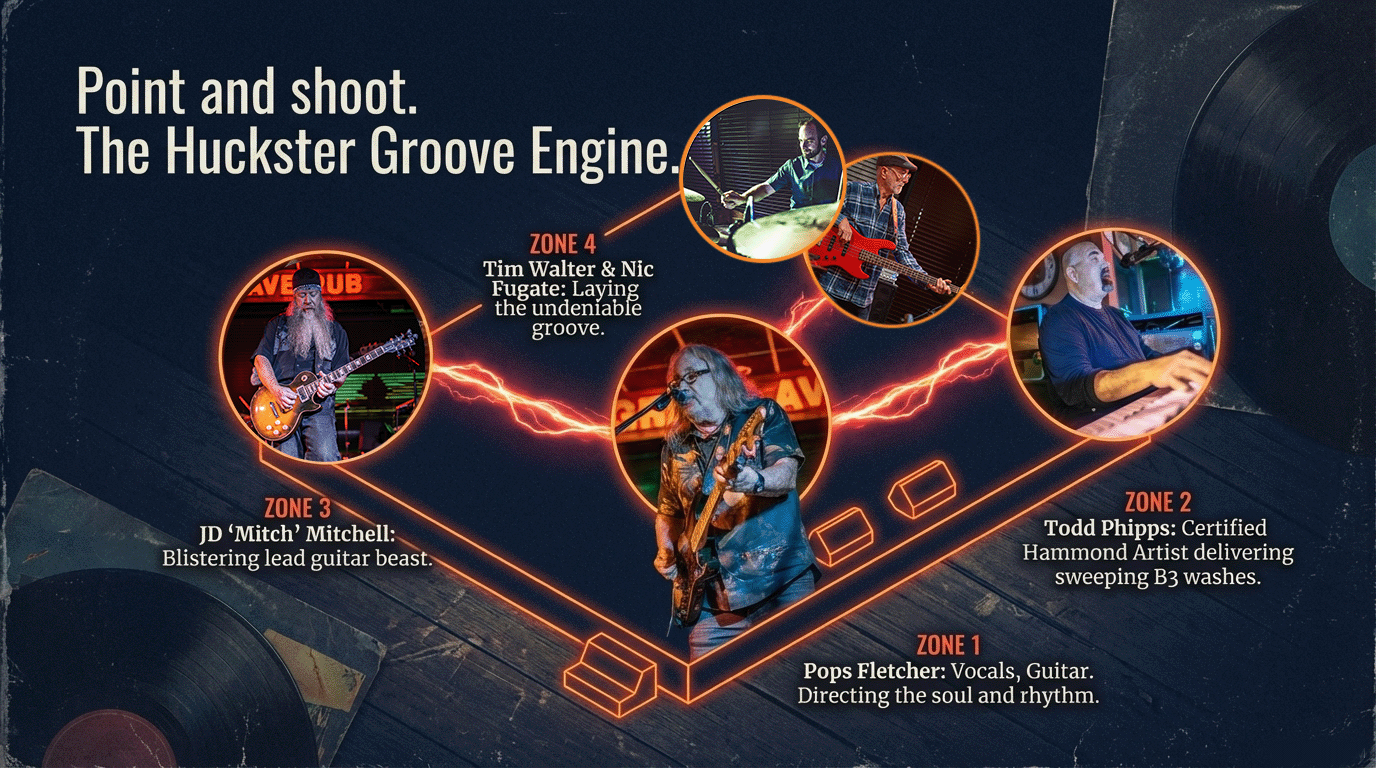 Point and shoot.
The Huckster Groove Engine.

ZONE 4
Tim Walter & Nic Fugate: Laying the undeniable groove.

ZONE 3
JD 'Mitch' Mitchell: Blistering lead guitar beast.

ZONE 2
Todd Phipps: Certified Hammond Artist delivering sweeping B3 washes.

ZONE 1
Pops Fletcher: Vocals, Guitar. Directing the soul and rhythm.