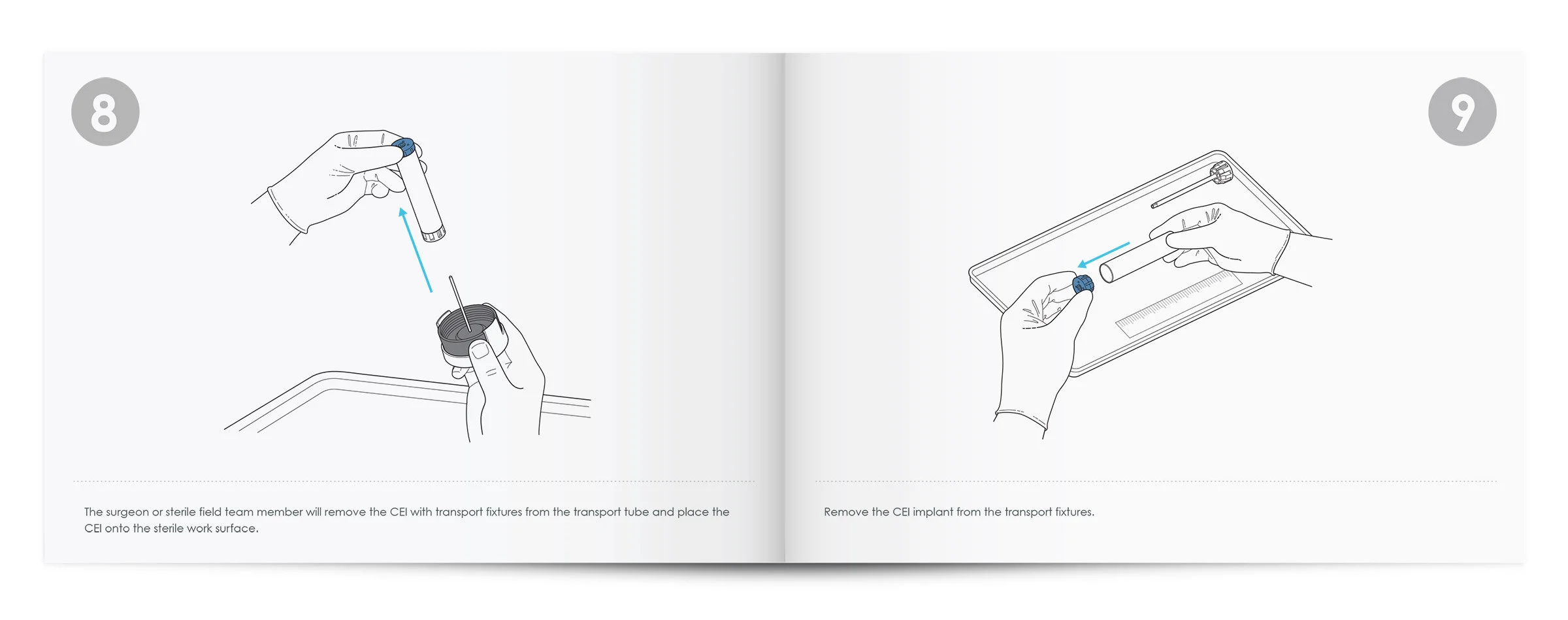 8

The surgeon or sterile field team member will remove the CEI with transport fixtures from the transport tube and place the CEI onto the sterile work surface.

9

Remove the CEI implant from the transport fixtures.