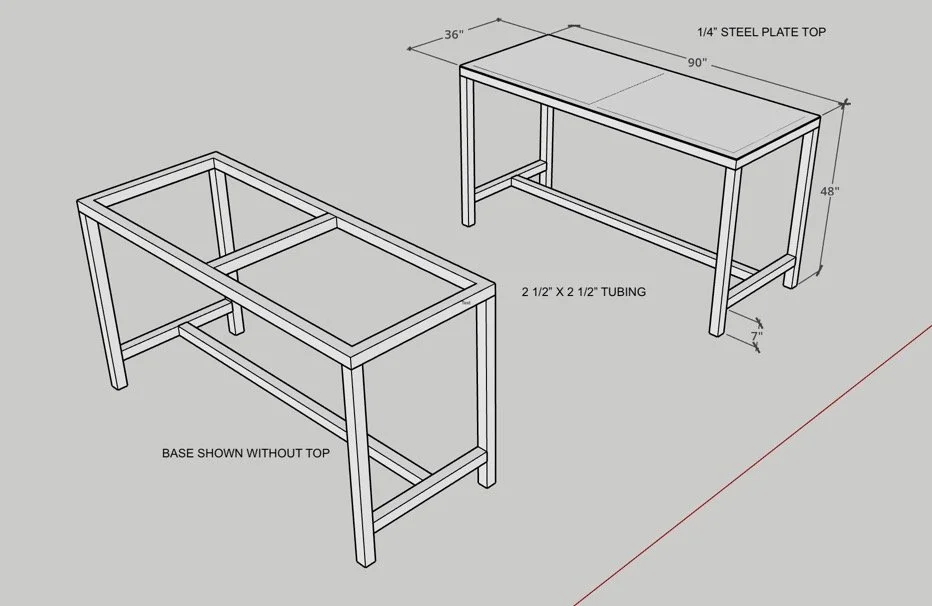 36"

1/4" STEEL PLATE TOP

90"

48"

2 1/2" X 2 1/2" TUBING

7"

BASE SHOWN WITHOUT TOP