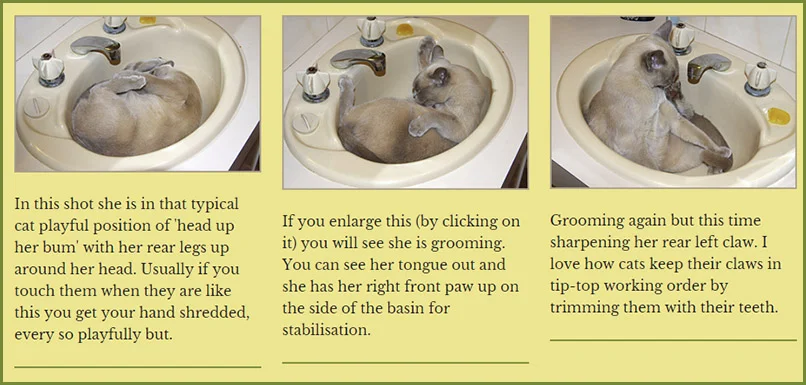 In this shot she is in that typical cat playful position of 'head up her bum' with her rear legs up around her head. Usually if you touch them when they are like this you get your hand shredded, every so playfully but.

If you enlarge this (by clicking on it) you will see she is grooming. You can see her tongue out and she has her right front paw up on the side of the basin for stabilisation.

Grooming again but this time sharpening her rear left claw. I love how cats keep their claws in tip-top working order by trimming them with their teeth.