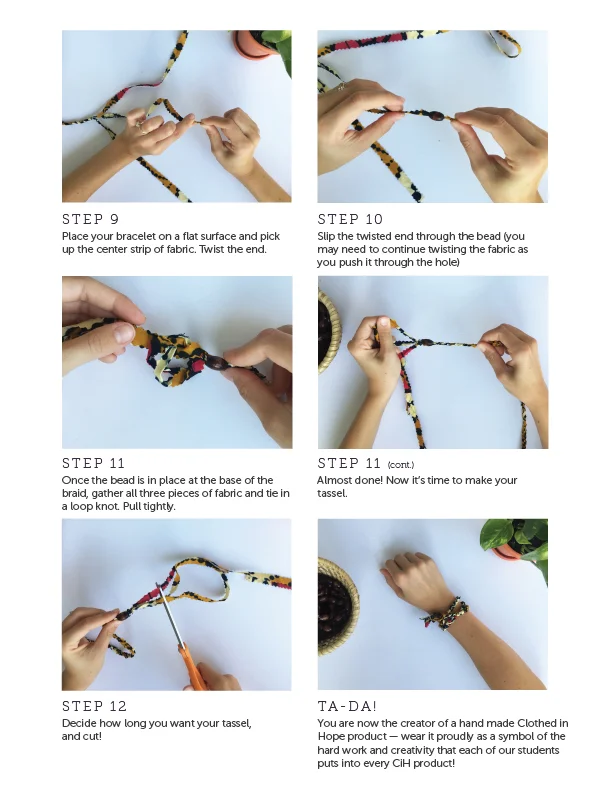 STEP 9
Place your bracelet on a flat surface and pick up the center strip of fabric. Twist the end.

STEP 10
Slip the twisted end through the bead (you may need to continue twisting the fabric as you push it through the hole)

STEP 11
Once the bead is in place at the base of the braid, gather all three pieces of fabric and tie in a loop knot. Pull tightly.

STEP 11 (cont.)
Almost done! Now it's time to make your tassel.

STEP 12
Decide how long you want your tassel, and cut!

TA-DA!
You are now the creator of a hand made Clothed in Hope product — wear it proudly as a symbol of the hard work and creativity that each of our students puts into every CiH product!