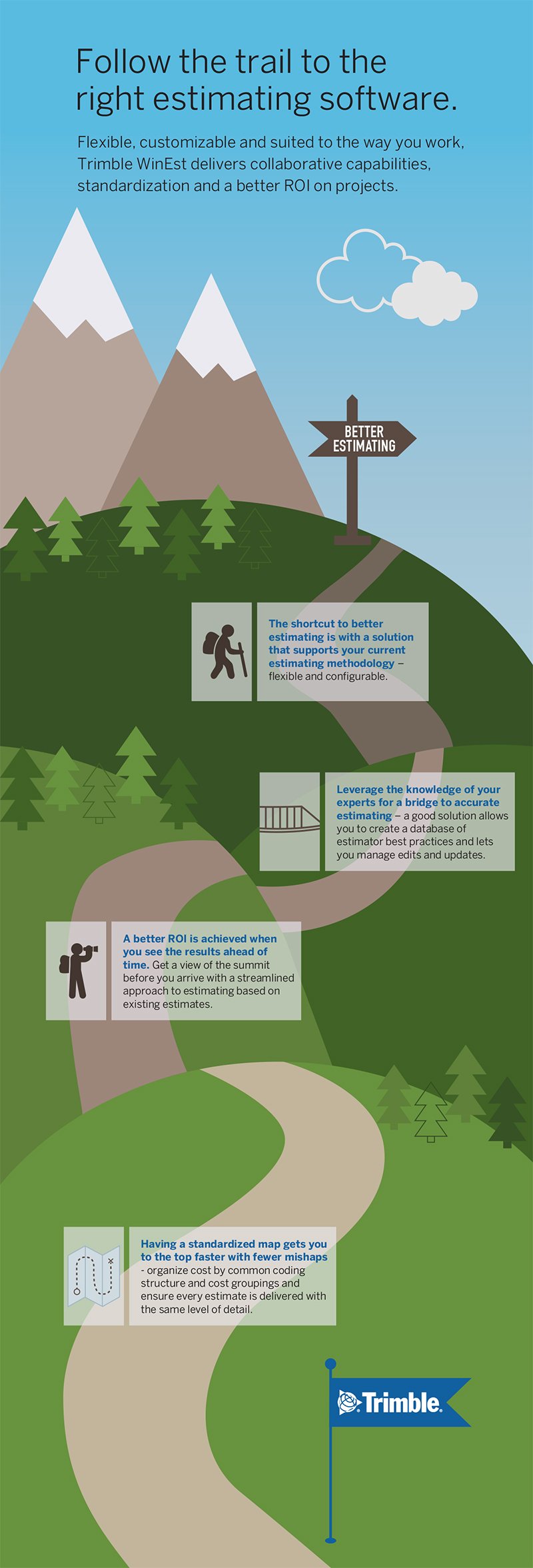 Follow the trail to the right estimating software.

Flexible, customizable and suited to the way you work, Trimble WinEst delivers collaborative capabilities, standardization and a better ROI on projects.

BETTER ESTIMATING

The shortcut to better estimating is with a solution that supports your current estimating methodology – flexible and configurable.

Leverage the knowledge of your experts for a bridge to accurate estimating – a good solution allows you to create a database of estimator best practices and lets you manage edits and updates.

A better ROI is achieved when you see the results ahead of time. Get a view of the summit before you arrive with a streamlined approach to estimating based on existing estimates.

Having a standardized map gets you to the top faster with fewer mishaps - organize cost by common coding structure and cost groupings and ensure every estimate is delivered with the same level of detail.

Trimble.