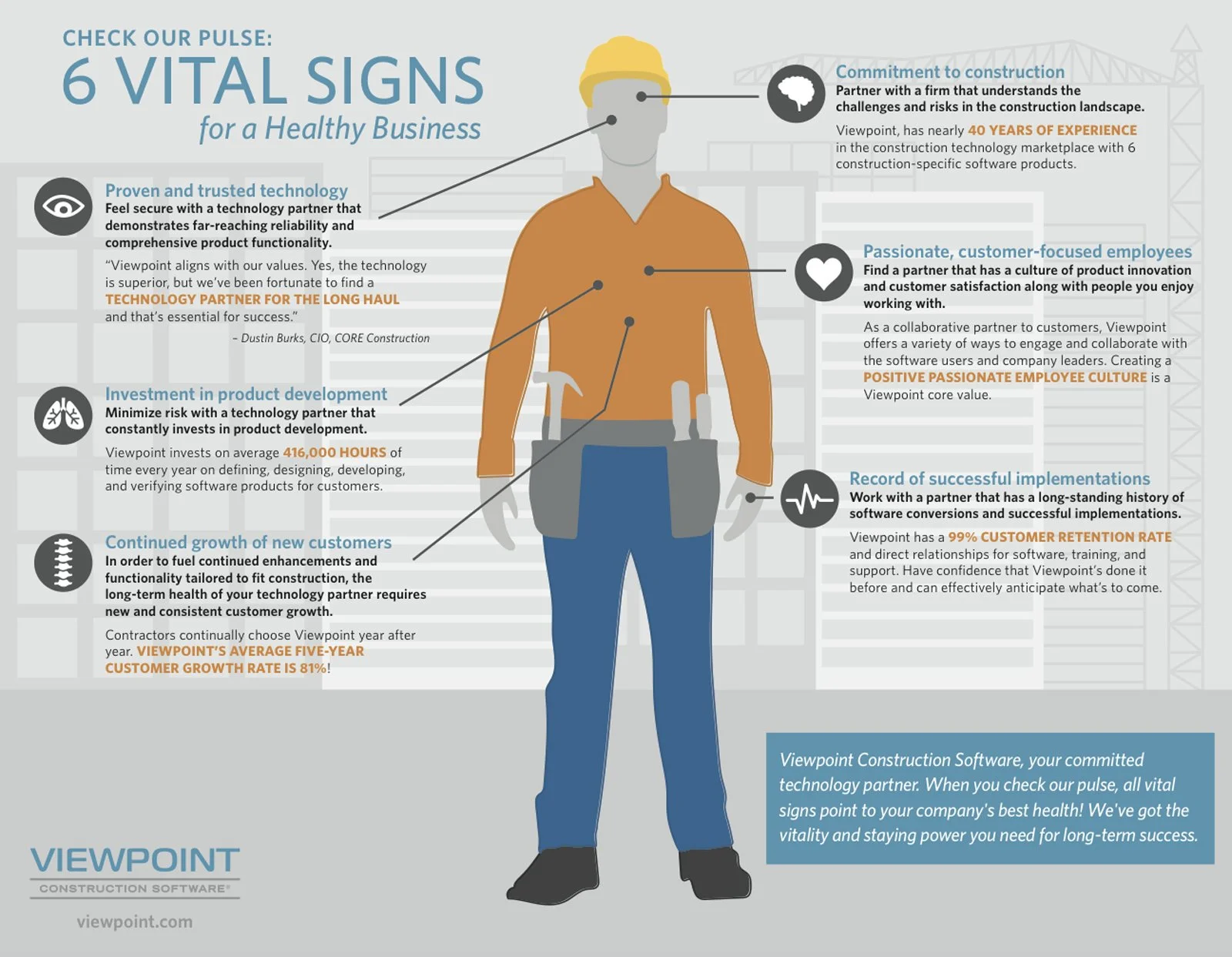 CHECK OUR PULSE:
6 VITAL SIGNS
for a Healthy Business

Proven and trusted technology
Feel secure with a technology partner that demonstrates far-reaching reliability and comprehensive product functionality.

"Viewpoint aligns with our values. Yes, the technology is superior, but we've been fortunate to find a TECHNOLOGY PARTNER FOR THE LONG HAUL and that's essential for success."
– Dustin Burks, CIO, CORE Construction

Investment in product development
Minimize risk with a technology partner that constantly invests in product development.

Viewpoint invests on average 416,000 HOURS of time every year on defining, designing, developing, and verifying software products for customers.

Continued growth of new customers
In order to fuel continued enhancements and functionality tailored to fit construction, the long-term health of your technology partner requires new and consistent customer growth.

Contractors continually choose Viewpoint year after year. VIEWPOINT'S AVERAGE FIVE-YEAR CUSTOMER GROWTH RATE IS 81%!

Commitment to construction
Partner with a firm that understands the challenges and risks in the construction landscape.

Viewpoint, has nearly 40 YEARS OF EXPERIENCE in the construction technology marketplace with 6 construction-specific software products.

Passionate, customer-focused employees
Find a partner that has a culture of product innovation and customer satisfaction along with people you enjoy working with.

As a collaborative partner to customers, Viewpoint offers a variety of ways to engage and collaborate with the software users and company leaders. Creating a POSITIVE PASSIONATE EMPLOYEE CULTURE is a Viewpoint core value.

Record of successful implementations
Work with a partner that has a long-standing history of software conversions and successful implementations.

Viewpoint has a 99% CUSTOMER RETENTION RATE and direct relationships for software, training, and support. Have confidence that Viewpoint's done it before and can effectively anticipate what's to come.

Viewpoint Construction Software, your committed technology partner. When you check our pulse, all vital signs point to your company's best health! We've got the vitality and staying power you need for long-term success.

VIEWPOINT
CONSTRUCTION SOFTWARE®
viewpoint.com