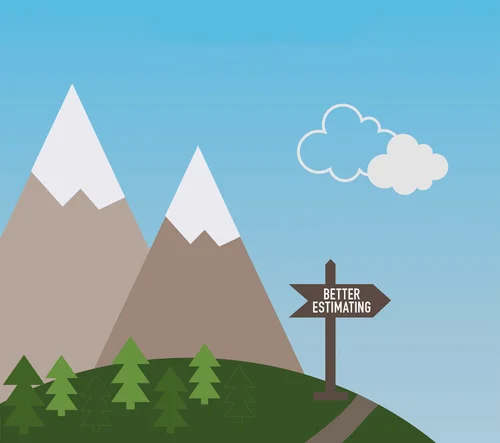 BETTER ESTIMATING