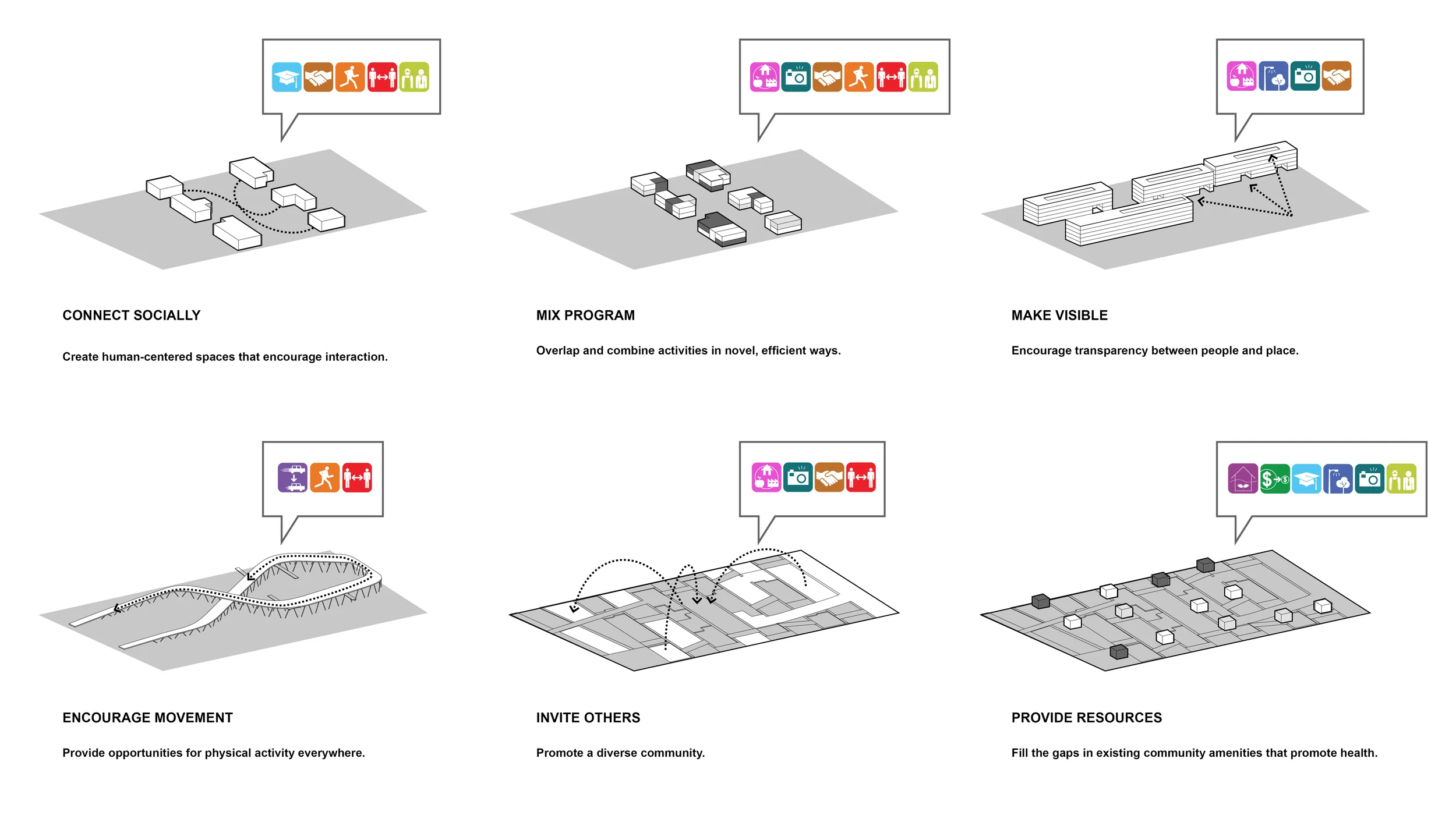 CONNECT SOCIALLY

Create human-centered spaces that encourage interaction.

MIX PROGRAM

Overlap and combine activities in novel, efficient ways.

MAKE VISIBLE

Encourage transparency between people and place.

ENCOURAGE MOVEMENT

Provide opportunities for physical activity everywhere.

INVITE OTHERS

Promote a diverse community.

PROVIDE RESOURCES

Fill the gaps in existing community amenities that promote health.