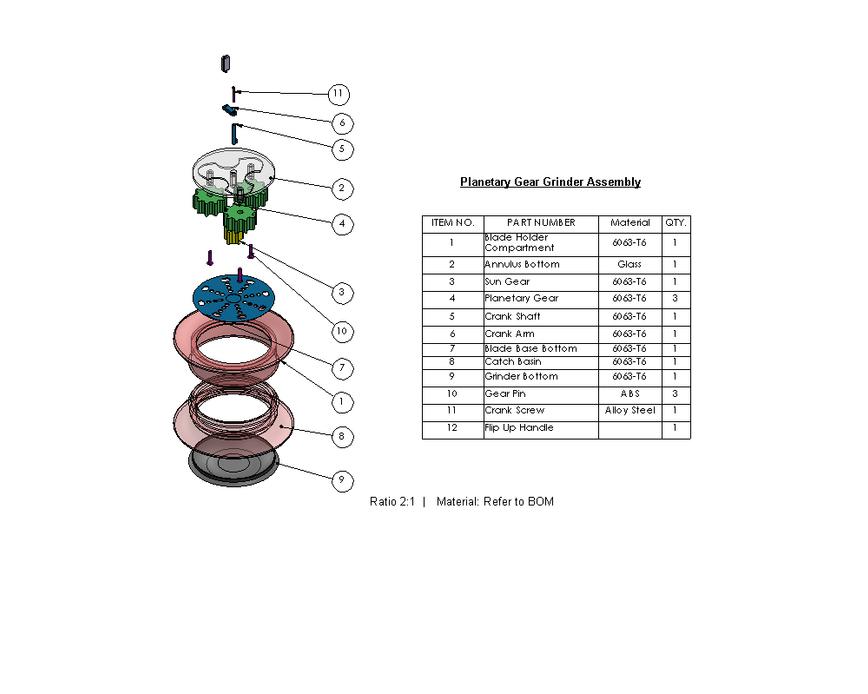 11
6
5
2
4
3
10
7
1
8
9

Planetary Gear Grinder Assembly

| ITEM NO. | PART NUMBER | Material | QTY. |
|---|---|---|---|
| 1 | Blade Holder Compartment | 6063-T6 | 1 |
| 2 | Annulus Bottom | Glass | 1 |
| 3 | Sun Gear | 6063-T6 | 1 |
| 4 | Planetary Gear | 6063-T6 | 3 |
| 5 | Crank Shaft | 6063-T6 | 1 |
| 6 | Crank Arm | 6063-T6 | 1 |
| 7 | Blade Base Bottom | 6063-T6 | 1 |
| 8 | Catch Basin | 6063-T6 | 1 |
| 9 | Grinder Bottom | 6063-T6 | 1 |
| 10 | Gear Pin | ABS | 3 |
| 11 | Crank Screw | Alloy Steel | 1 |
| 12 | Flip Up Handle | | 1 |

Ratio 2:1 | Material: Refer to BOM