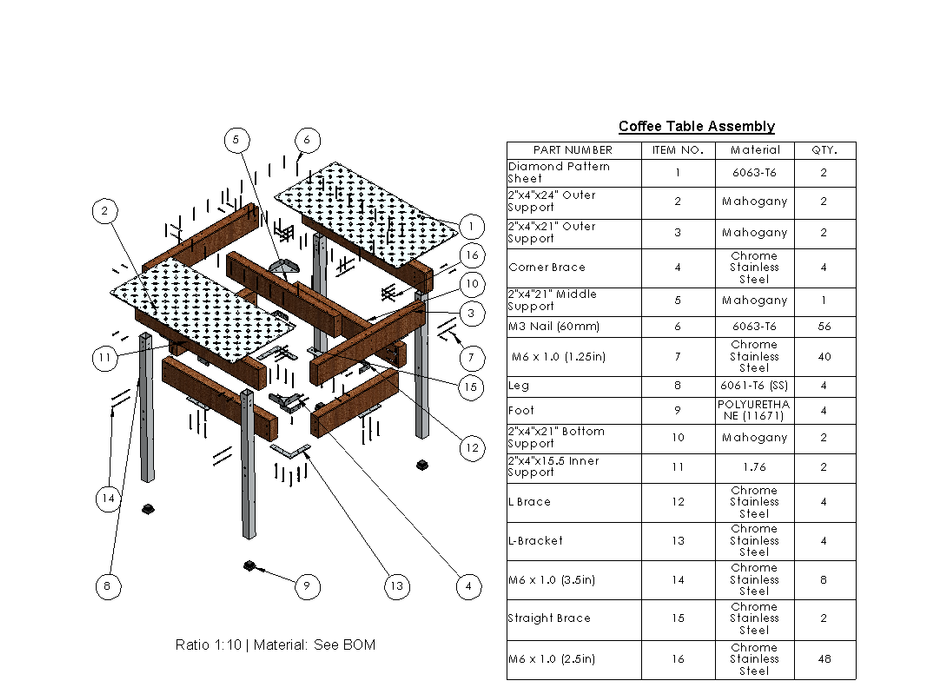 5

6

2

1

16

10

3

7

11

15

12

14

8

9

13

4

Ratio 1:10 | Material: See BOM

Coffee Table Assembly

| PART NUMBER | ITEM NO. | Material | QTY. |
|---|---|---|---|
| Diamond Pattern Sheet | 1 | 6063-T6 | 2 |
| 2"x4"x24" Outer Support | 2 | Mahogany | 2 |
| 2"x4"x21" Outer Support | 3 | Mahogany | 2 |
| Corner Brace | 4 | Chrome Stainless Steel | 4 |
| 2"x4"21" Middle Support | 5 | Mahogany | 1 |
| M3 Nail (60mm) | 6 | 6063-T6 | 56 |
| M6 x 1.0 (1.25in) | 7 | Chrome Stainless Steel | 40 |
| Leg | 8 | 6061-T6 (SS) | 4 |
| Foot | 9 | POLYURETHANE (11671) | 4 |
| 2"x4"x21" Bottom Support | 10 | Mahogany | 2 |
| 2"x4"x15.5 Inner Support | 11 | 1.76 | 2 |
| L Brace | 12 | Chrome Stainless Steel | 4 |
| L-Bracket | 13 | Chrome Stainless Steel | 4 |
| M6 x 1.0 (3.5in) | 14 | Chrome Stainless Steel | 8 |
| Straight Brace | 15 | Chrome Stainless Steel | 2 |
| M6 x 1.0 (2.5in) | 16 | Chrome Stainless Steel | 48 |