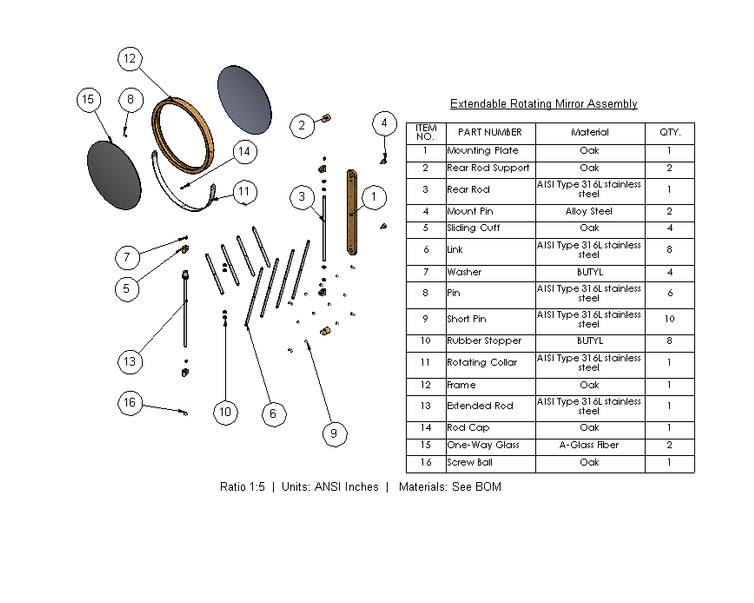 12

15

8

2

4

14

11

3

1

7

5

13

16

10

6

9

Extendable Rotating Mirror Assembly

| ITEM NO. | PART NUMBER | Material | QTY. |
|---|---|---|---|
| 1 | Mounting Plate | Oak | 1 |
| 2 | Rear Rod Support | Oak | 2 |
| 3 | Rear Rod | AISI Type 316L stainless steel | 1 |
| 4 | Mount Pin | Alloy Steel | 2 |
| 5 | Sliding Cuff | Oak | 4 |
| 6 | Link | AISI Type 316L stainless steel | 8 |
| 7 | Washer | BUTYL | 4 |
| 8 | Pin | AISI Type 316L stainless steel | 6 |
| 9 | Short Pin | AISI Type 316L stainless steel | 10 |
| 10 | Rubber Stopper | BUTYL | 8 |
| 11 | Rotating Collar | AISI Type 316L stainless steel | 1 |
| 12 | Frame | Oak | 1 |
| 13 | Extended Rod | AISI Type 316L stainless steel | 1 |
| 14 | Rod Cap | Oak | 1 |
| 15 | One-Way Glass | A-Glass Fiber | 2 |
| 16 | Screw Ball | Oak | 1 |

Ratio 1:5 | Units: ANSI Inches | Materials: See BOM