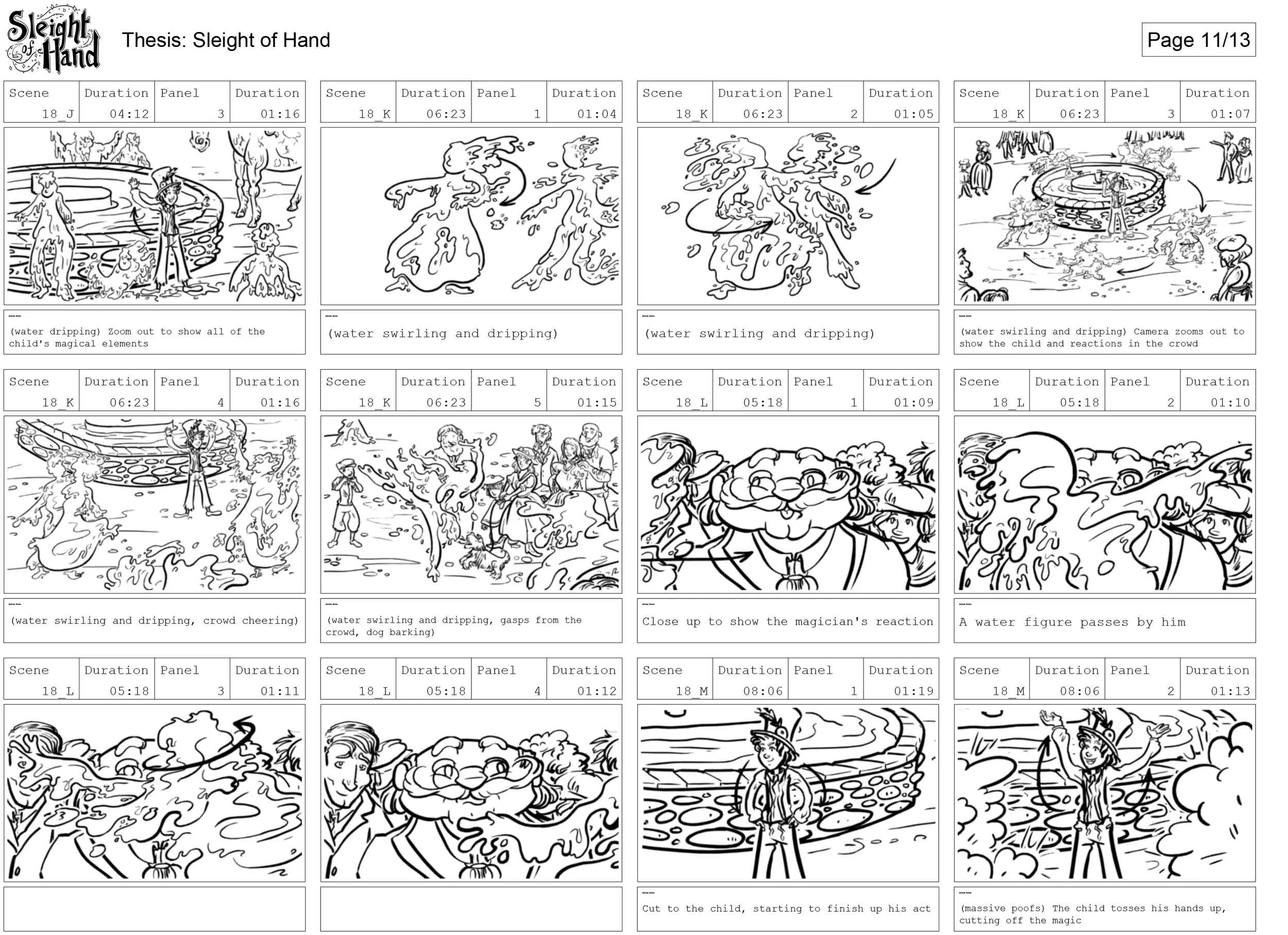 Sleight of Hand

Thesis: Sleight of Hand

Page 11/13

| Scene | Duration | Panel | Duration |
|---|---|---|---|
| 18_J | 04:12 | 3 | 01:16 |

(water dripping) Zoom out to show all of the child's magical elements

| Scene | Duration | Panel | Duration |
|---|---|---|---|
| 18_K | 06:23 | 1 | 01:04 |

(water swirling and dripping)

| Scene | Duration | Panel | Duration |
|---|---|---|---|
| 18_K | 06:23 | 2 | 01:05 |

(water swirling and dripping)

| Scene | Duration | Panel | Duration |
|---|---|---|---|
| 18_K | 06:23 | 3 | 01:07 |

(water swirling and dripping) Camera zooms out to show the child and reactions in the crowd

| Scene | Duration | Panel | Duration |
|---|---|---|---|
| 18_K | 06:23 | 4 | 01:16 |

(water swirling and dripping, crowd cheering)

| Scene | Duration | Panel | Duration |
|---|---|---|---|
| 18_K | 06:23 | 5 | 01:15 |

(water swirling and dripping, gasps from the crowd, dog barking)

| Scene | Duration | Panel | Duration |
|---|---|---|---|
| 18_L | 05:18 | 1 | 01:09 |

Close up to show the magician's reaction

| Scene | Duration | Panel | Duration |
|---|---|---|---|
| 18_L | 05:18 | 2 | 01:10 |

A water figure passes by him

| Scene | Duration | Panel | Duration |
|---|---|---|---|
| 18_L | 05:18 | 3 | 01:11 |

| Scene | Duration | Panel | Duration |
|---|---|---|---|
| 18_L | 05:18 | 4 | 01:12 |

| Scene | Duration | Panel | Duration |
|---|---|---|---|
| 18_M | 08:06 | 1 | 01:19 |

Cut to the child, starting to finish up his act

| Scene | Duration | Panel | Duration |
|---|---|---|---|
| 18_M | 08:06 | 2 | 01:13 |

(massive poofs) The child tosses his hands up, cutting off the magic