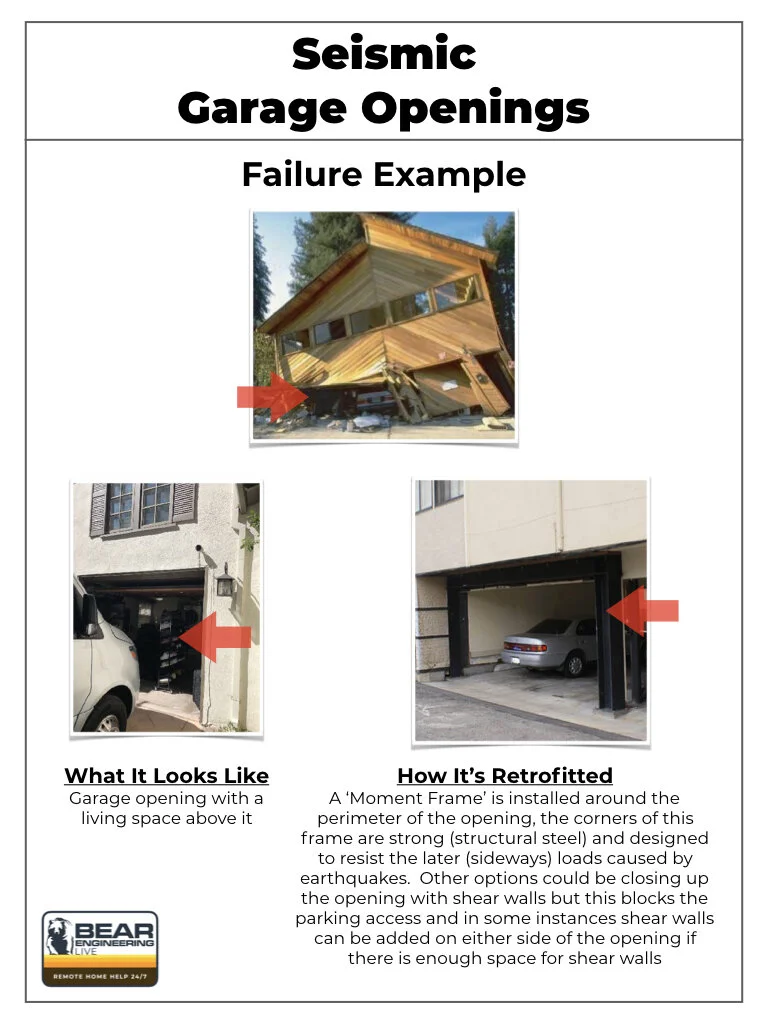 Seismic
Garage Openings

Failure Example

What It Looks Like
Garage opening with a living space above it

How It's Retrofitted
A 'Moment Frame' is installed around the perimeter of the opening, the corners of this frame are strong (structural steel) and designed to resist the later (sideways) loads caused by earthquakes. Other options could be closing up the opening with shear walls but this blocks the parking access and in some instances shear walls can be added on either side of the opening if there is enough space for shear walls

BEAR ENGINEERING LIVE
REMOTE HOME HELP 24/7