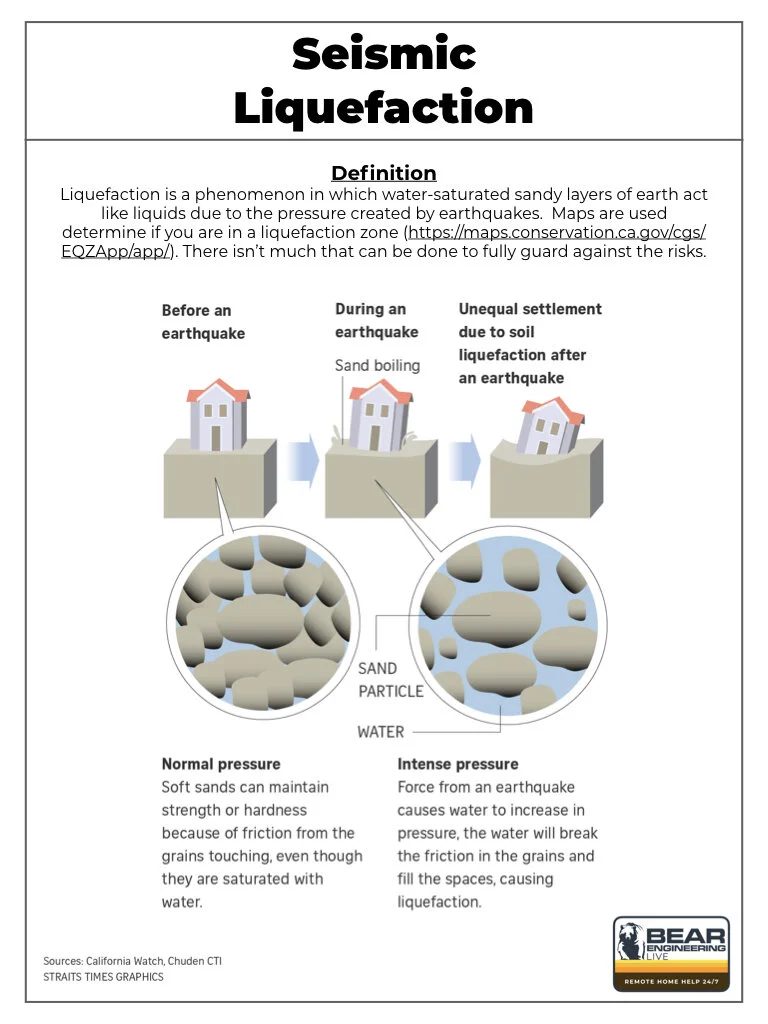 Seismic Liquefaction

Definition

Liquefaction is a phenomenon in which water-saturated sandy layers of earth act like liquids due to the pressure created by earthquakes. Maps are used determine if you are in a liquefaction zone (https://maps.conservation.ca.gov/cgs/EQZApp/app/). There isn't much that can be done to fully guard against the risks.

Before an earthquake

During an earthquake

Sand boiling

Unequal settlement due to soil liquefaction after an earthquake

SAND PARTICLE

WATER

Normal pressure
Soft sands can maintain strength or hardness because of friction from the grains touching, even though they are saturated with water.

Intense pressure
Force from an earthquake causes water to increase in pressure, the water will break the friction in the grains and fill the spaces, causing liquefaction.

Sources: California Watch, Chuden CTI
STRAITS TIMES GRAPHICS

BEAR ENGINEERING LIVE
REMOTE HOME HELP 24/7