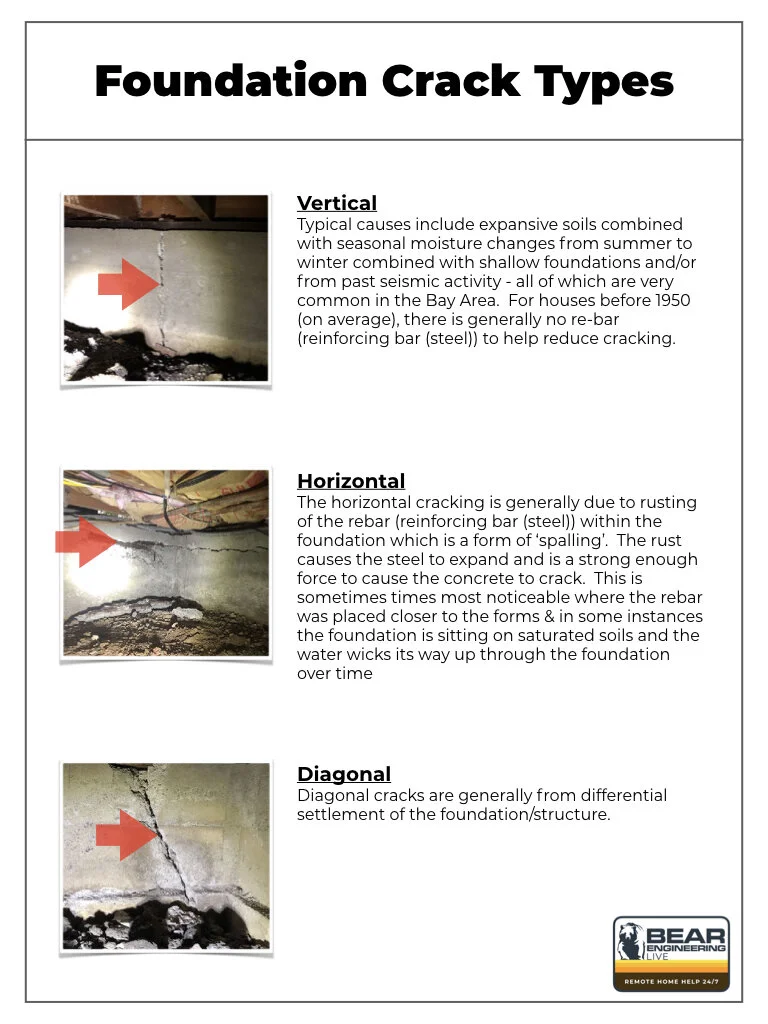 Foundation Crack Types

Vertical
Typical causes include expansive soils combined with seasonal moisture changes from summer to winter combined with shallow foundations and/or from past seismic activity - all of which are very common in the Bay Area. For houses before 1950 (on average), there is generally no re-bar (reinforcing bar (steel)) to help reduce cracking.

Horizontal
The horizontal cracking is generally due to rusting of the rebar (reinforcing bar (steel)) within the foundation which is a form of 'spalling'. The rust causes the steel to expand and is a strong enough force to cause the concrete to crack. This is sometimes times most noticeable where the rebar was placed closer to the forms & in some instances the foundation is sitting on saturated soils and the water wicks its way up through the foundation over time

Diagonal
Diagonal cracks are generally from differential settlement of the foundation/structure.

BEAR ENGINEERING LIVE
REMOTE HOME HELP 24/7