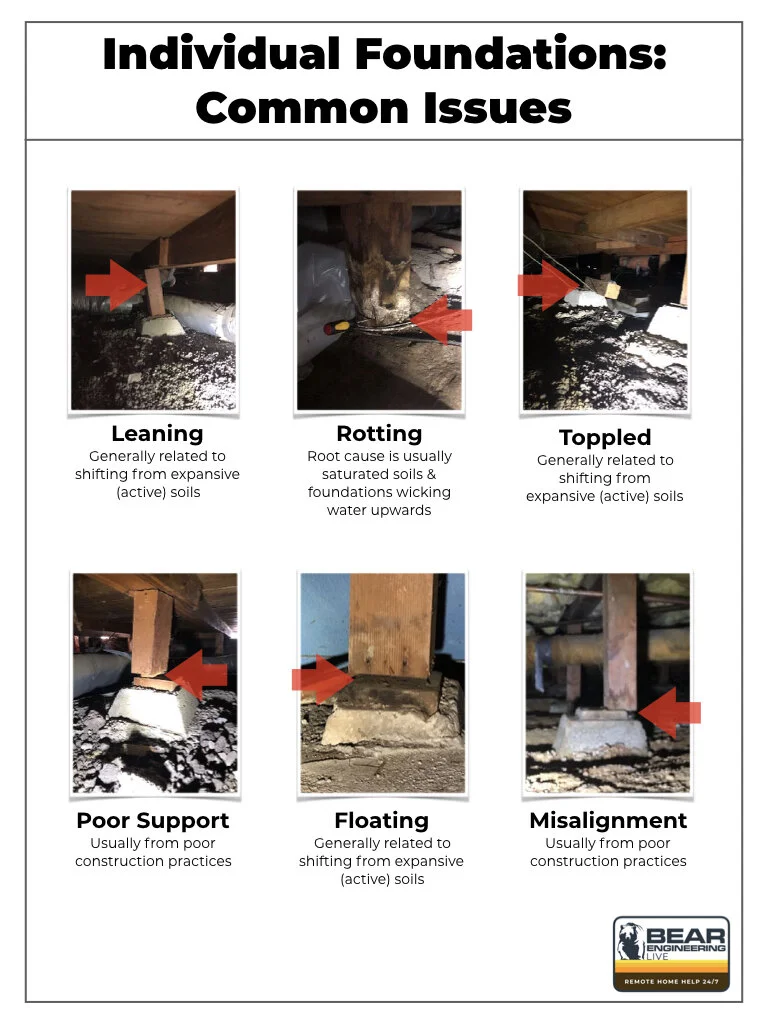 Individual Foundations: Common Issues

Leaning
Generally related to shifting from expansive (active) soils

Rotting
Root cause is usually saturated soils & foundations wicking water upwards

Toppled
Generally related to shifting from expansive (active) soils

Poor Support
Usually from poor construction practices

Floating
Generally related to shifting from expansive (active) soils

Misalignment
Usually from poor construction practices

BEAR ENGINEERING LIVE
REMOTE HOME HELP 24/7