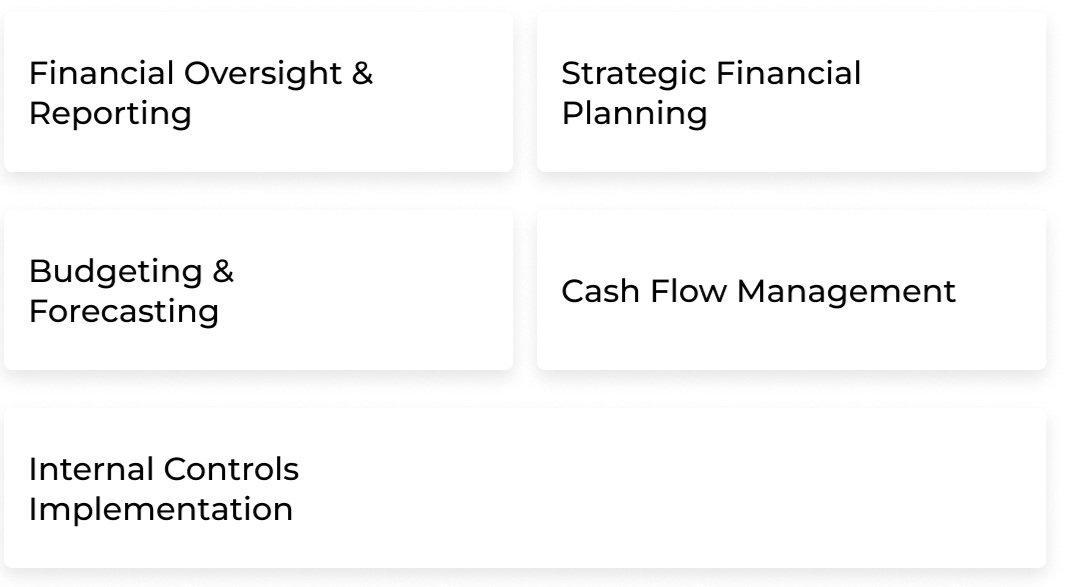 Financial Oversight & Reporting

Strategic Financial Planning

Budgeting & Forecasting

Cash Flow Management

Internal Controls Implementation