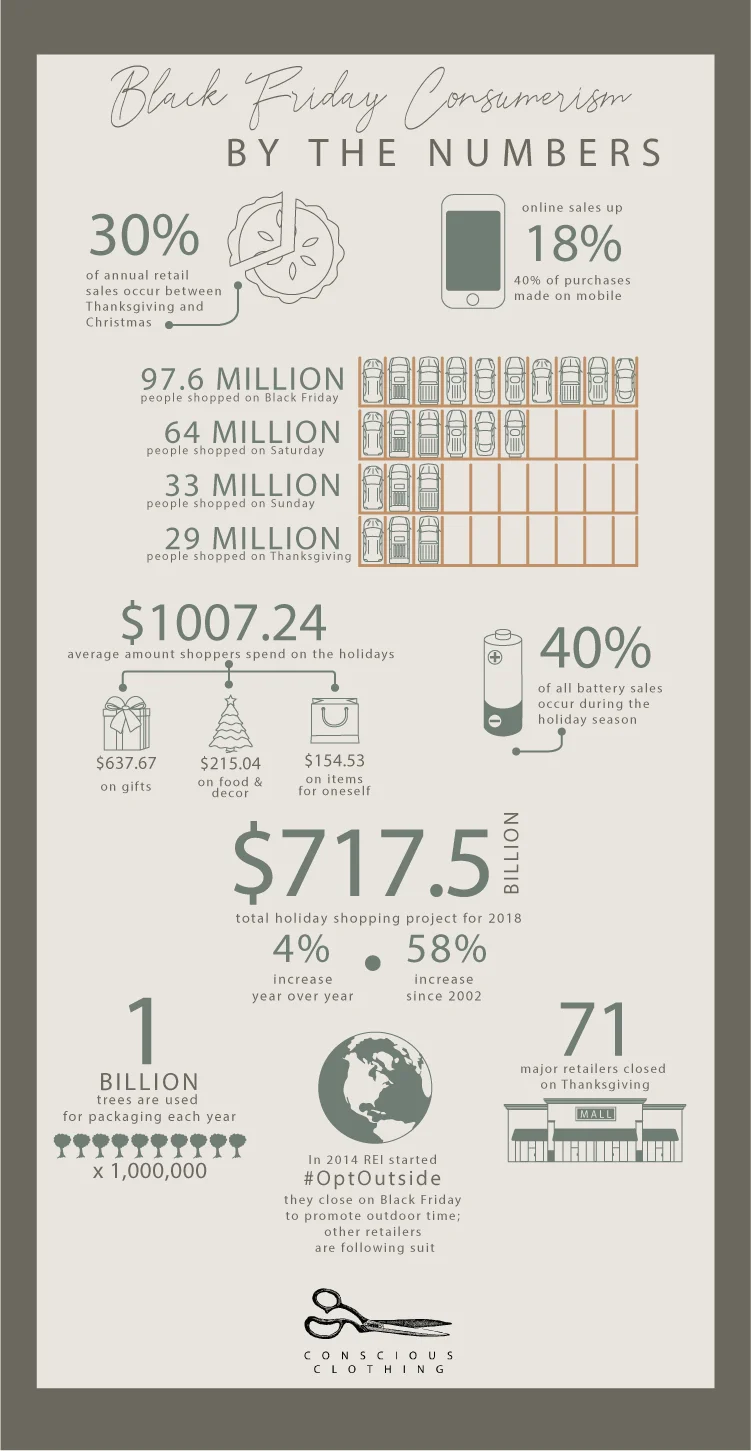 Black Friday Consumerism
BY THE NUMBERS

30%
of annual retail sales occur between Thanksgiving and Christmas

online sales up
18%
40% of purchases made on mobile

97.6 MILLION
people shopped on Black Friday

64 MILLION
people shopped on Saturday

33 MILLION
people shopped on Sunday

29 MILLION
people shopped on Thanksgiving

$1007.24
average amount shoppers spend on the holidays

$637.67
on gifts

$215.04
on food & decor

$154.53
on items for oneself

40%
of all battery sales occur during the holiday season

$717.5 BILLION
total holiday shopping project for 2018

4%
increase year over year

58%
increase since 2002

1
BILLION
trees are used for packaging each year

x 1,000,000

In 2014 REI started
#OptOutside
they close on Black Friday to promote outdoor time; other retailers are following suit

71
major retailers closed on Thanksgiving

MALL

CONSCIOUS CLOTHING