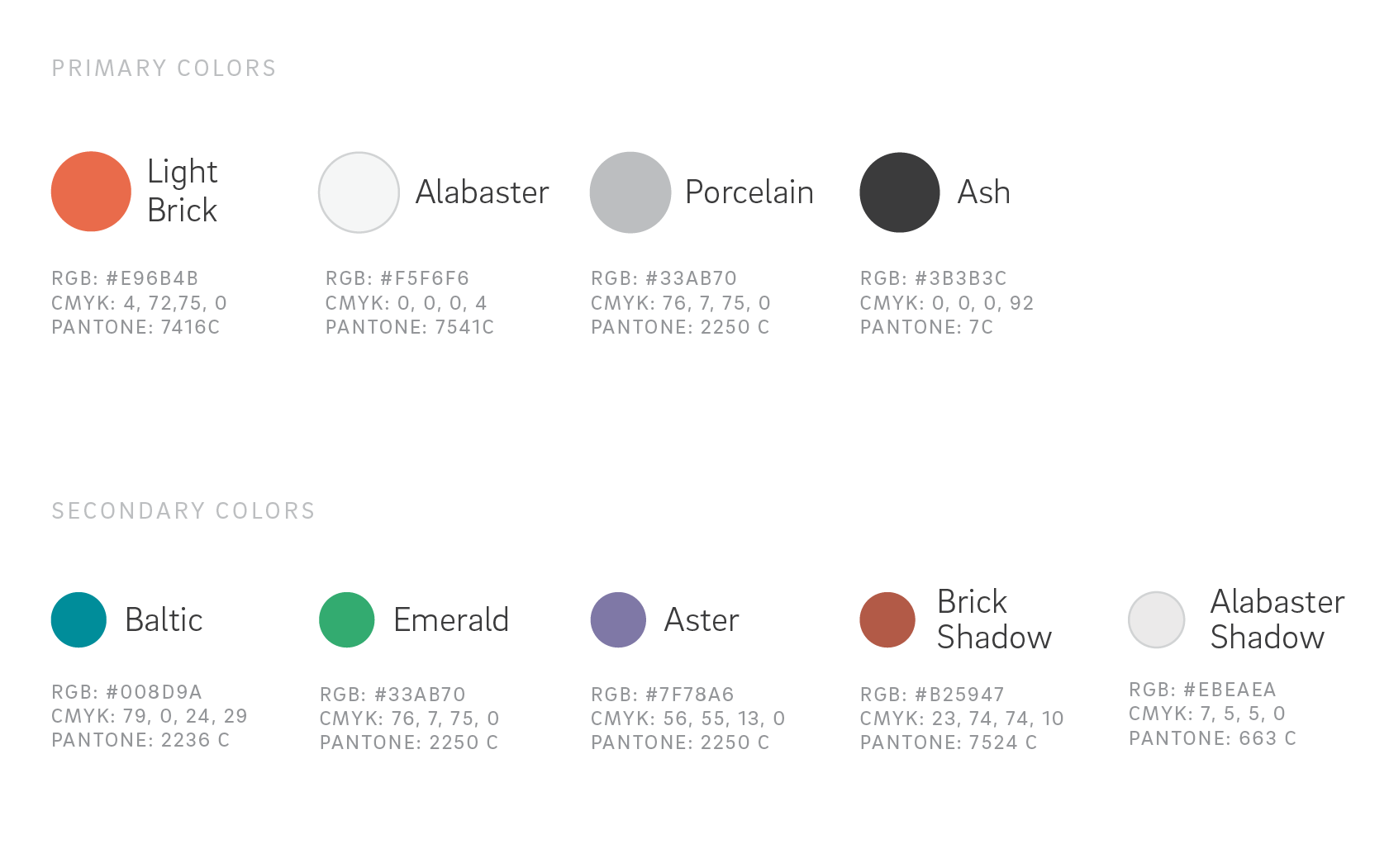 PRIMARY COLORS

Light Brick

RGB: #E96B4B
CMYK: 4, 72,75, 0
PANTONE: 7416C

Alabaster

RGB: #F5F6F6
CMYK: 0, 0, 0, 4
PANTONE: 7541C

Porcelain

RGB: #33AB70
CMYK: 76, 7, 75, 0
PANTONE: 2250 C

Ash

RGB: #3B3B3C
CMYK: 0, 0, 0, 92
PANTONE: 7C

SECONDARY COLORS

Baltic

RGB: #008D9A
CMYK: 79, 0, 24, 29
PANTONE: 2236 C

Emerald

RGB: #33AB70
CMYK: 76, 7, 75, 0
PANTONE: 2250 C

Aster

RGB: #7F78A6
CMYK: 56, 55, 13, 0
PANTONE: 2250 C

Brick Shadow

RGB: #B25947
CMYK: 23, 74, 74, 10
PANTONE: 7524 C

Alabaster Shadow

RGB: #EBEAEA
CMYK: 7, 5, 5, 0
PANTONE: 663 C