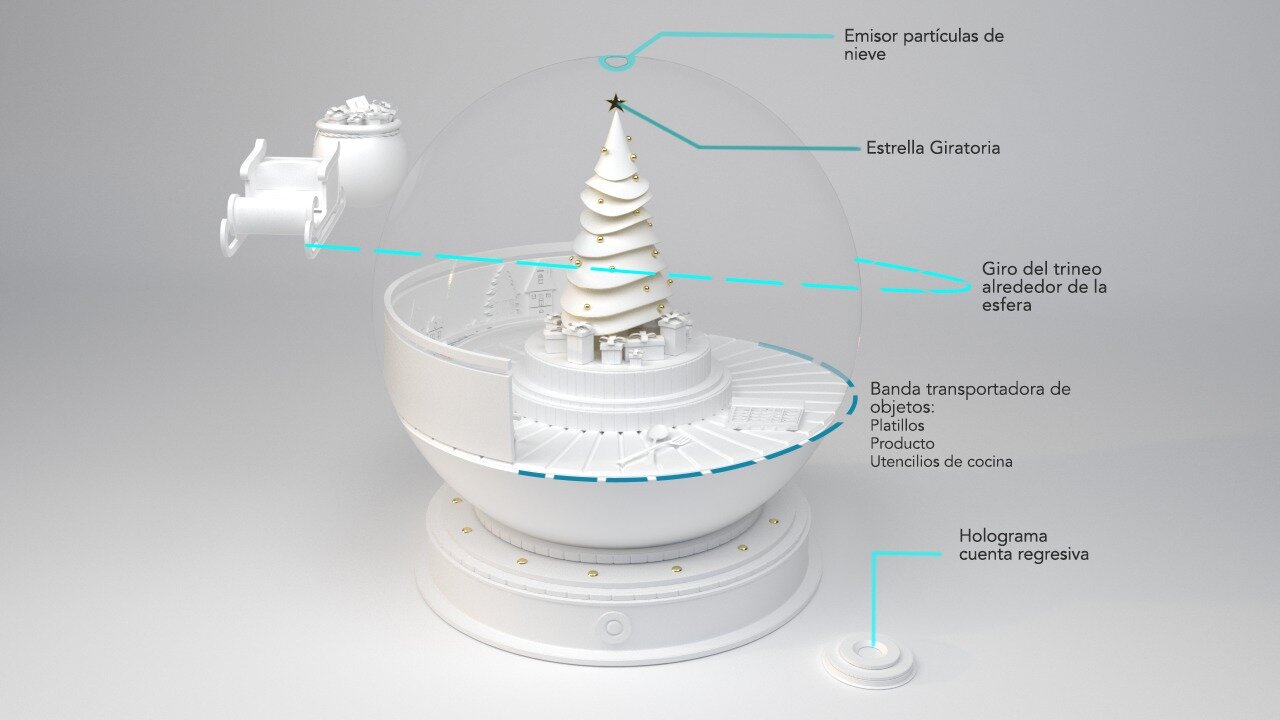 Emisor partículas de nieve

Estrella Giratoria

Giro del trineo alrededor de la esfera

Banda transportadora de objetos:
Platillos
Producto
Utencilios de cocina

Holograma cuenta regresiva