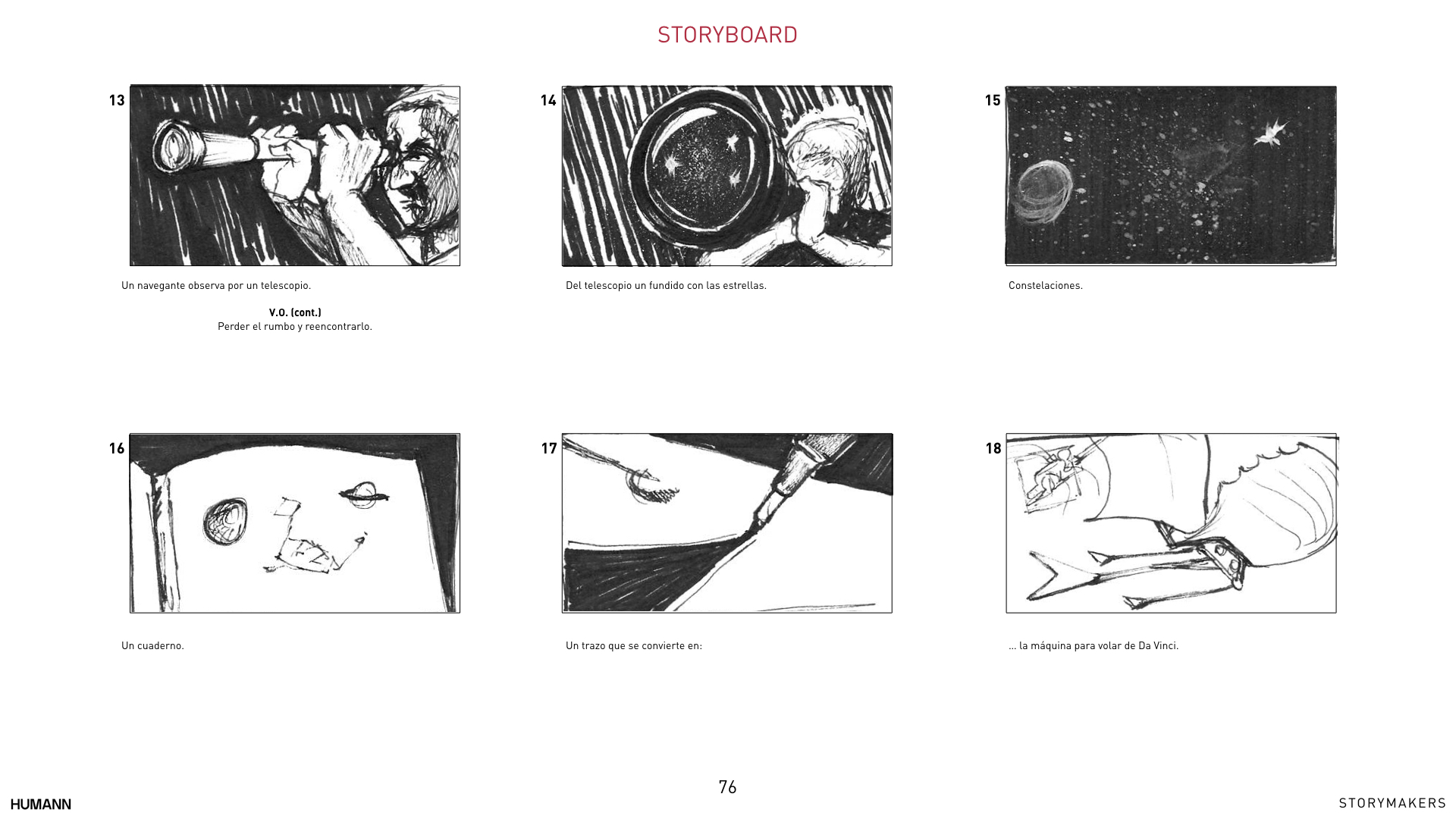 STORYBOARD

13

Un navegante observa por un telescopio.

V.O. (cont.)
Perder el rumbo y reencontrarlo.

14

Del telescopio un fundido con las estrellas.

15

Constelaciones.

16

Un cuaderno.

17

Un trazo que se convierte en:

18

... la máquina para volar de Da Vinci.

76

HUMANN

STORYMAKERS