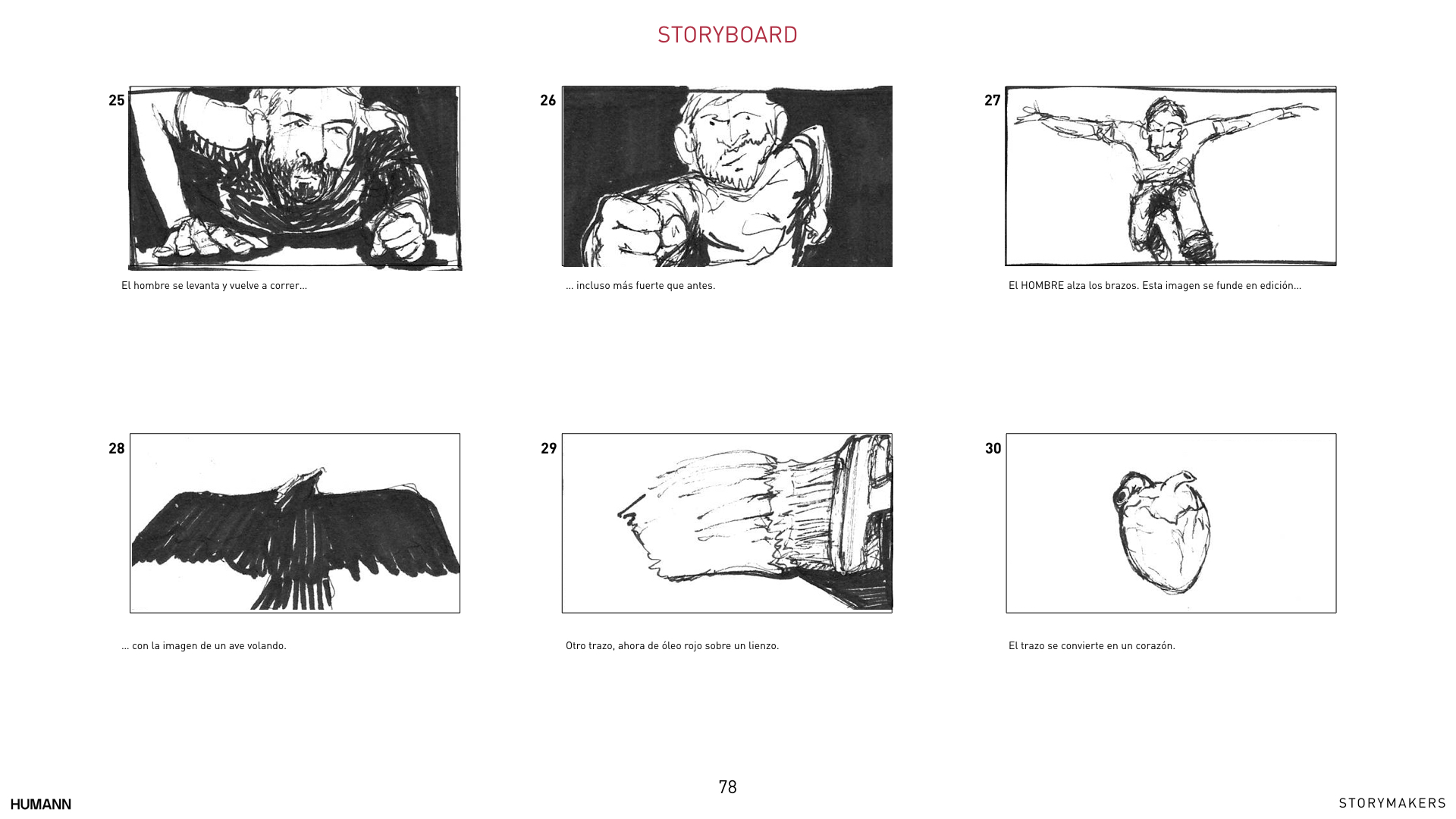 STORYBOARD

25

El hombre se levanta y vuelve a correr...

26

... incluso más fuerte que antes.

27

El HOMBRE alza los brazos. Esta imagen se funde en edición...

28

... con la imagen de un ave volando.

29

Otro trazo, ahora de óleo rojo sobre un lienzo.

30

El trazo se convierte en un corazón.

78

HUMANN

STORYMAKERS