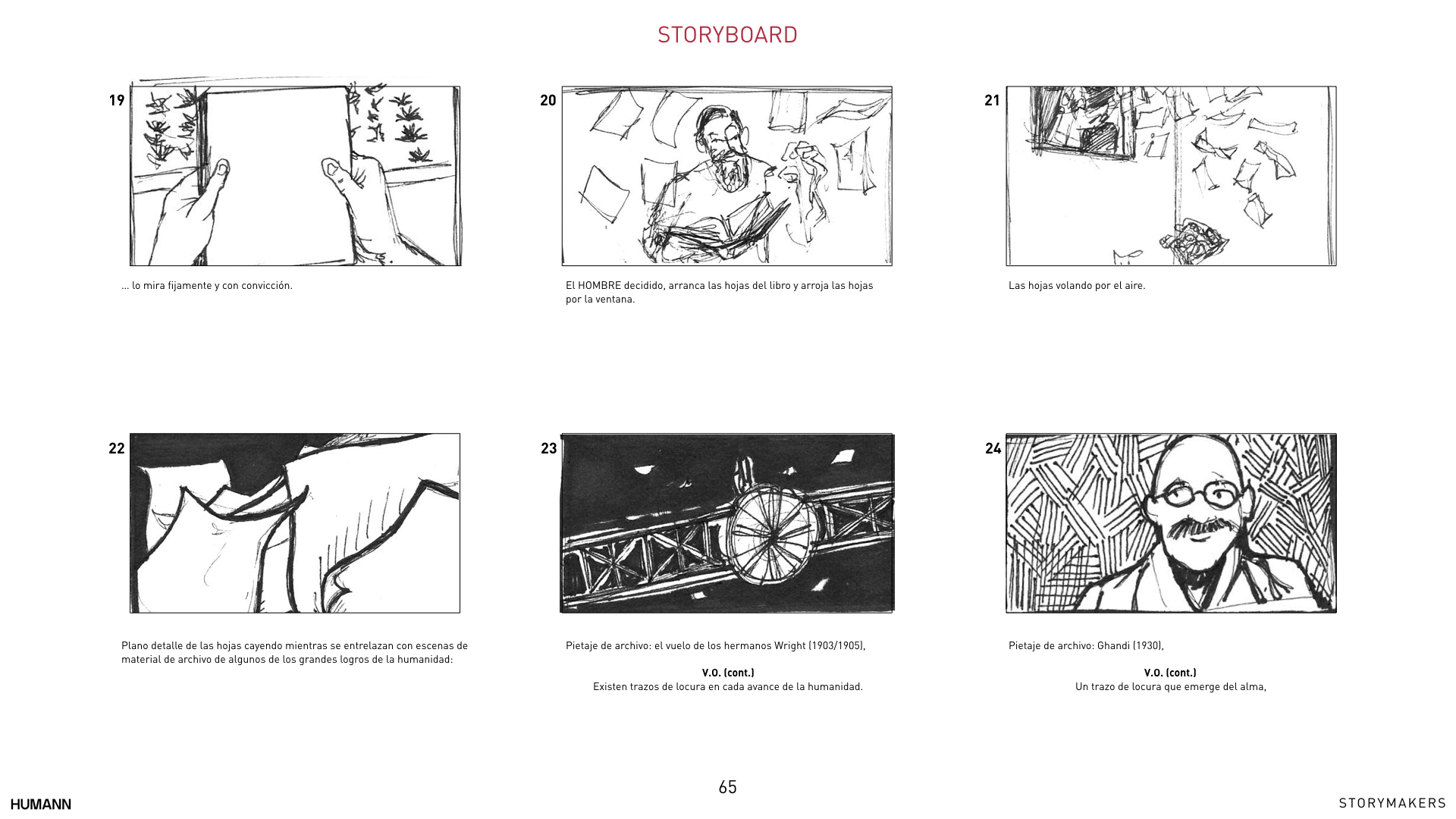 STORYBOARD

19

... lo mira fijamente y con convicción.

20

El HOMBRE decidido, arranca las hojas del libro y arroja las hojas por la ventana.

21

Las hojas volando por el aire.

22

Plano detalle de las hojas cayendo mientras se entrelazan con escenas de material de archivo de algunos de los grandes logros de la humanidad:

23

Pietaje de archivo: el vuelo de los hermanos Wright (1903/1905),

V.O. (cont.)
Existen trazos de locura en cada avance de la humanidad.

24

Pietaje de archivo: Ghandi (1930),

V.O. (cont.)
Un trazo de locura que emerge del alma,

65

HUMANN

STORYMAKERS