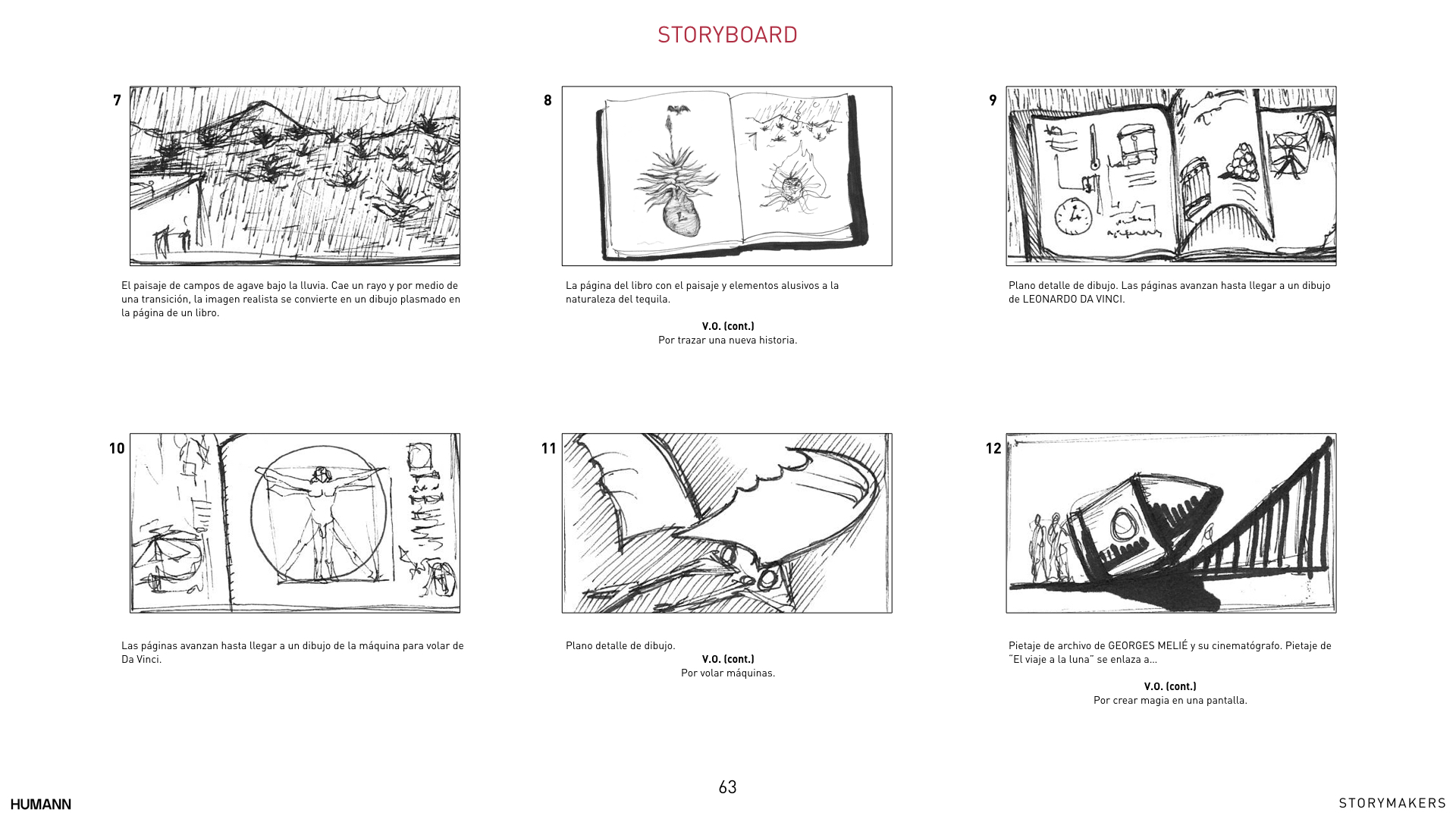 STORYBOARD

7

El paisaje de campos de agave bajo la lluvia. Cae un rayo y por medio de una transición, la imagen realista se convierte en un dibujo plasmado en la página de un libro.

8

La página del libro con el paisaje y elementos alusivos a la naturaleza del tequila.

V.O. (cont.)
Por trazar una nueva historia.

9

Plano detalle de dibujo. Las páginas avanzan hasta llegar a un dibujo de LEONARDO DA VINCI.

10

Las páginas avanzan hasta llegar a un dibujo de la máquina para volar de Da Vinci.

11

Plano detalle de dibujo.
V.O. (cont.)
Por volar máquinas.

12

Pietaje de archivo de GEORGES MELIÉ y su cinematógrafo. Pietaje de "El viaje a la luna" se enlaza a...

V.O. (cont.)
Por crear magia en una pantalla.

63

HUMANN

STORYMAKERS