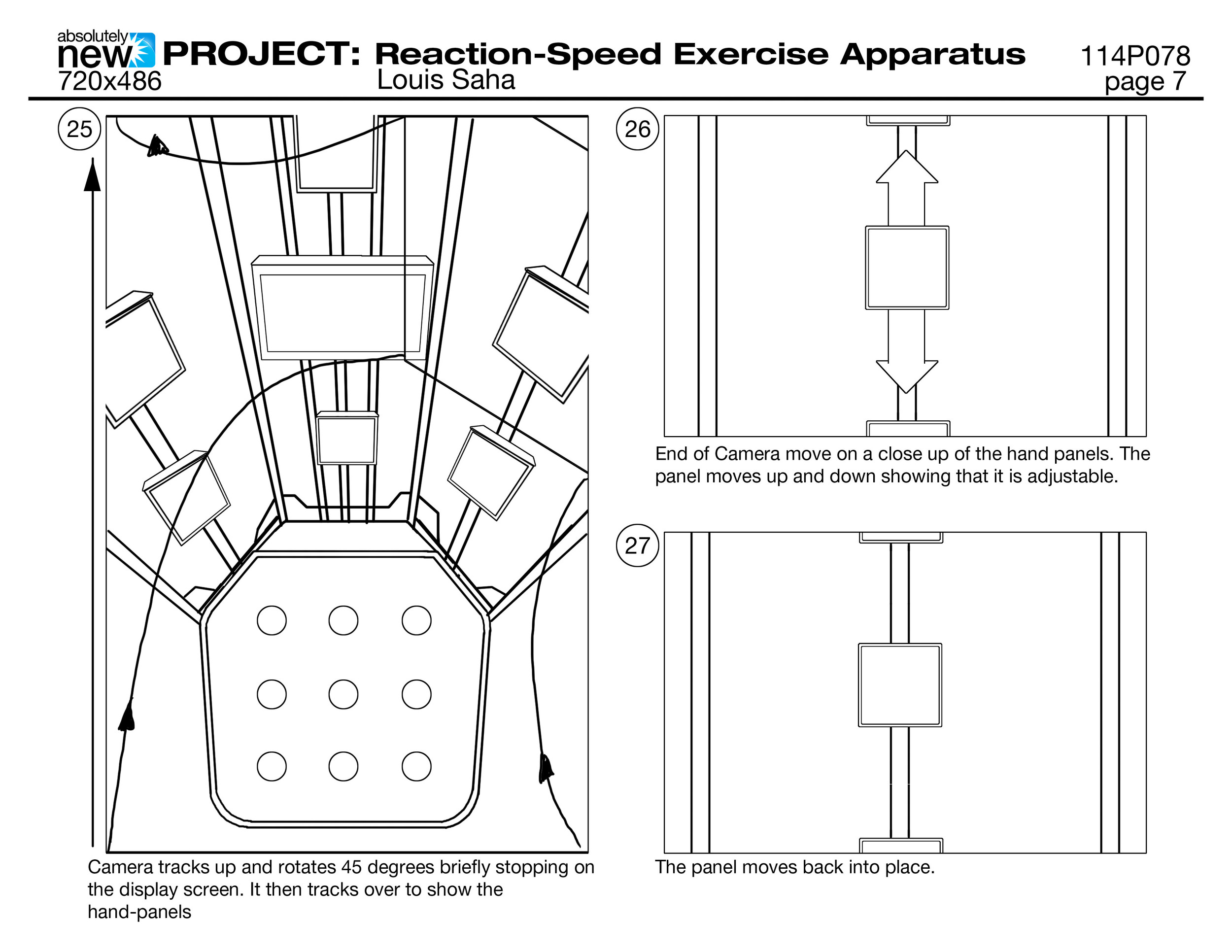 absolutely new

PROJECT: Reaction-Speed Exercise Apparatus

114P078

720x486

Louis Saha

page 7

25

Camera tracks up and rotates 45 degrees briefly stopping on the display screen. It then tracks over to show the hand-panels

26

End of Camera move on a close up of the hand panels. The panel moves up and down showing that it is adjustable.

27

The panel moves back into place.