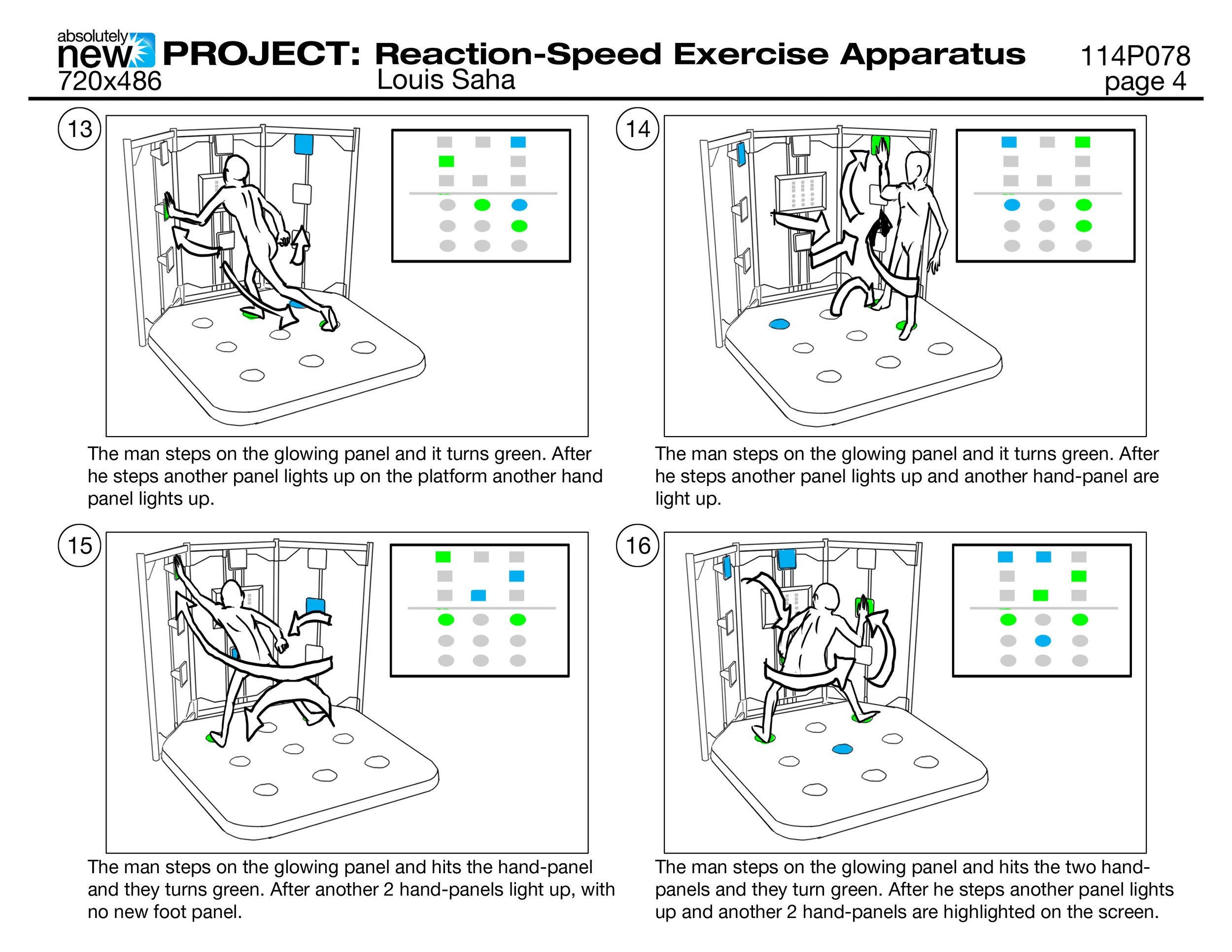 absolutely new

PROJECT: Reaction-Speed Exercise Apparatus

114P078

720x486

Louis Saha

page 4

13

The man steps on the glowing panel and it turns green. After he steps another panel lights up on the platform another hand panel lights up.

14

The man steps on the glowing panel and it turns green. After he steps another panel lights up and another hand-panel are light up.

15

The man steps on the glowing panel and hits the hand-panel and they turns green. After another 2 hand-panels light up, with no new foot panel.

16

The man steps on the glowing panel and hits the two hand-panels and they turn green. After he steps another panel lights up and another 2 hand-panels are highlighted on the screen.