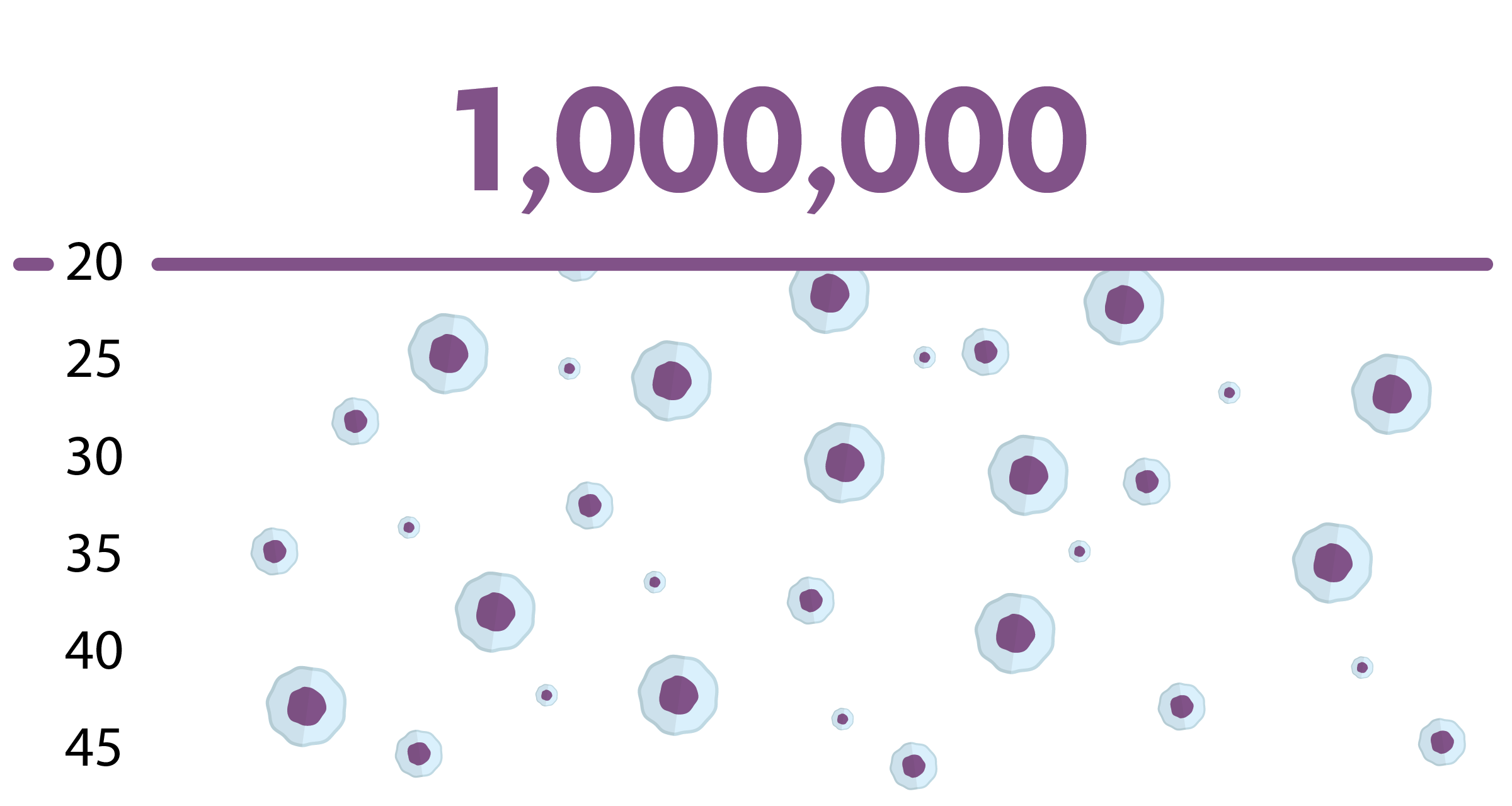 1,000,000

20

25

30

35

40

45