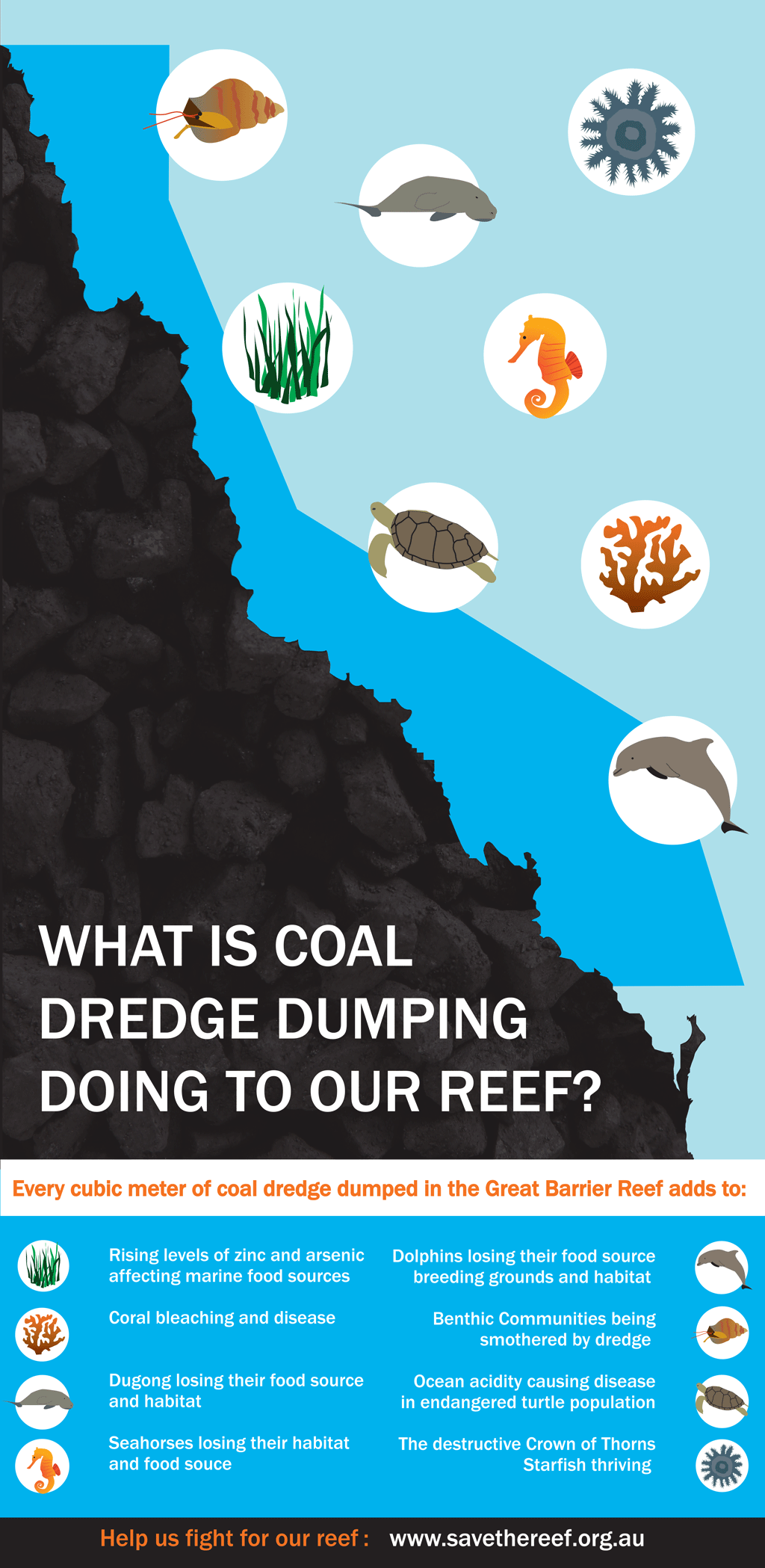 WHAT IS COAL DREDGE DUMPING DOING TO OUR REEF?

Every cubic meter of coal dredge dumped in the Great Barrier Reef adds to:

Rising levels of zinc and arsenic affecting marine food sources

Coral bleaching and disease

Dugong losing their food source and habitat

Seahorses losing their habitat and food souce

Dolphins losing their food source breeding grounds and habitat

Benthic Communities being smothered by dredge

Ocean acidity causing disease in endangered turtle population

The destructive Crown of Thorns Starfish thriving

Help us fight for our reef : www.savethereef.org.au