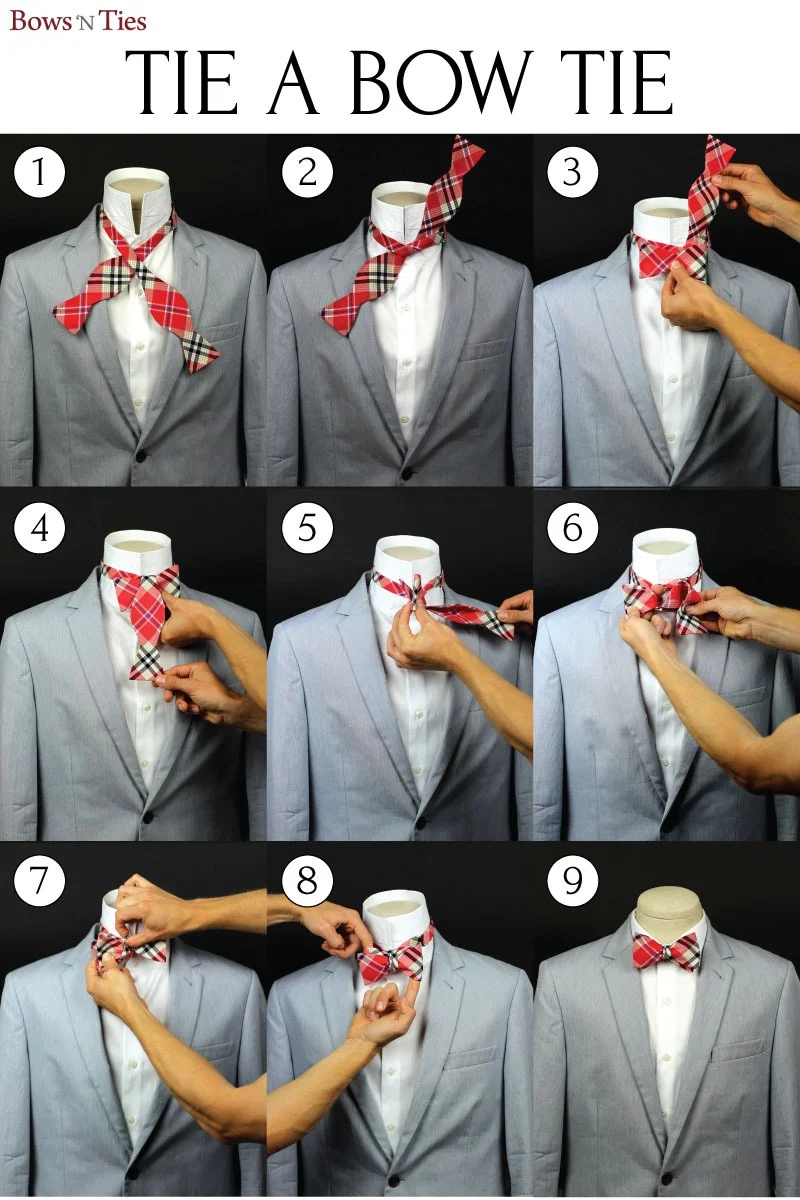 Bows 'N Ties

TIE A BOW TIE

1

2

3

4

5

6

7

8

9