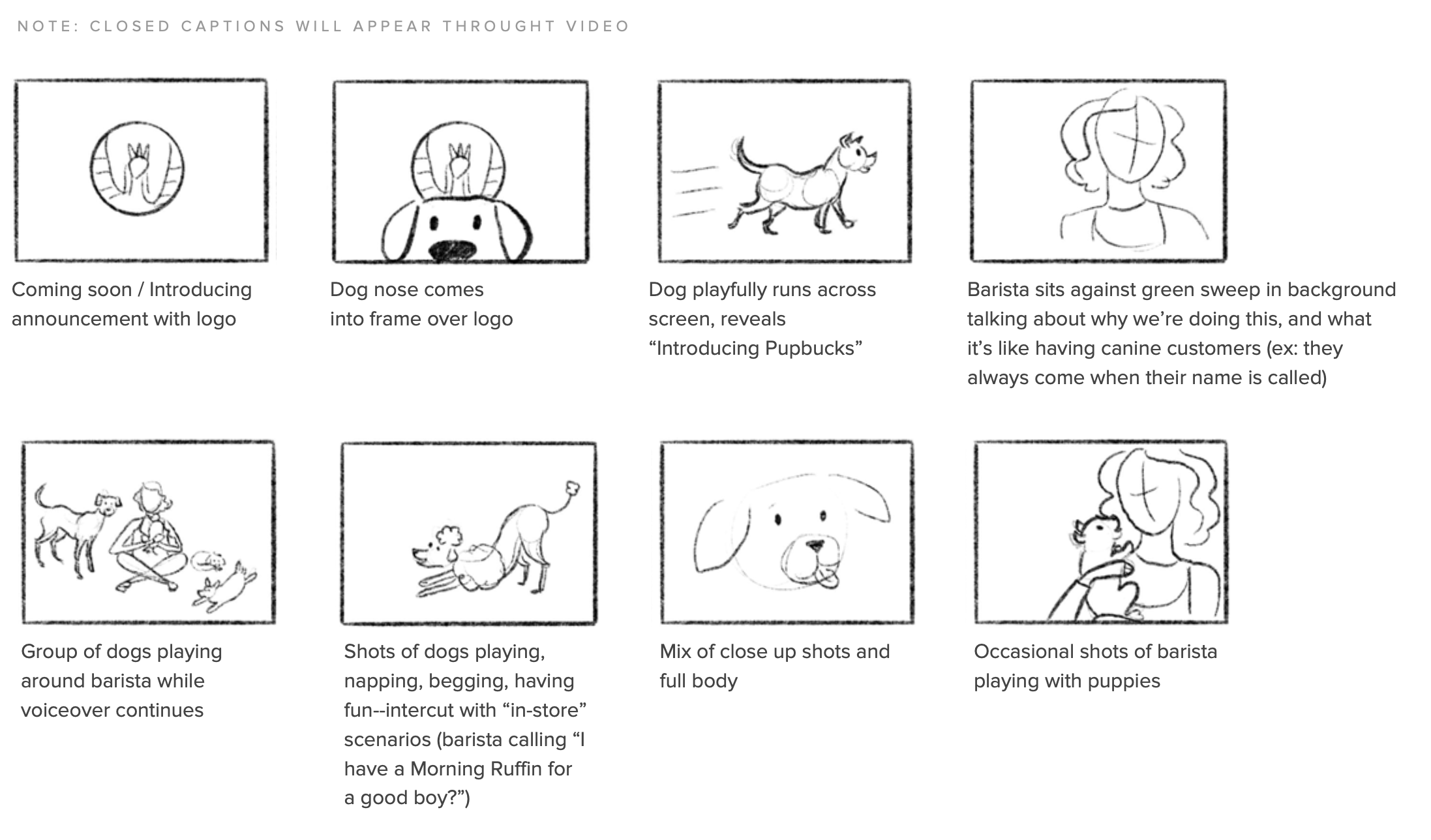 NOTE: CLOSED CAPTIONS WILL APPEAR THROUGHT VIDEO

Coming soon / Introducing announcement with logo

Dog nose comes into frame over logo

Dog playfully runs across screen, reveals “Introducing Pupbucks”

Barista sits against green sweep in background talking about why we’re doing this, and what it’s like having canine customers (ex: they always come when their name is called)

Group of dogs playing around barista while voiceover continues

Shots of dogs playing, napping, begging, having fun--intercut with “in-store” scenarios (barista calling “I have a Morning Ruffin for a good boy?”)

Mix of close up shots and full body

Occasional shots of barista playing with puppies