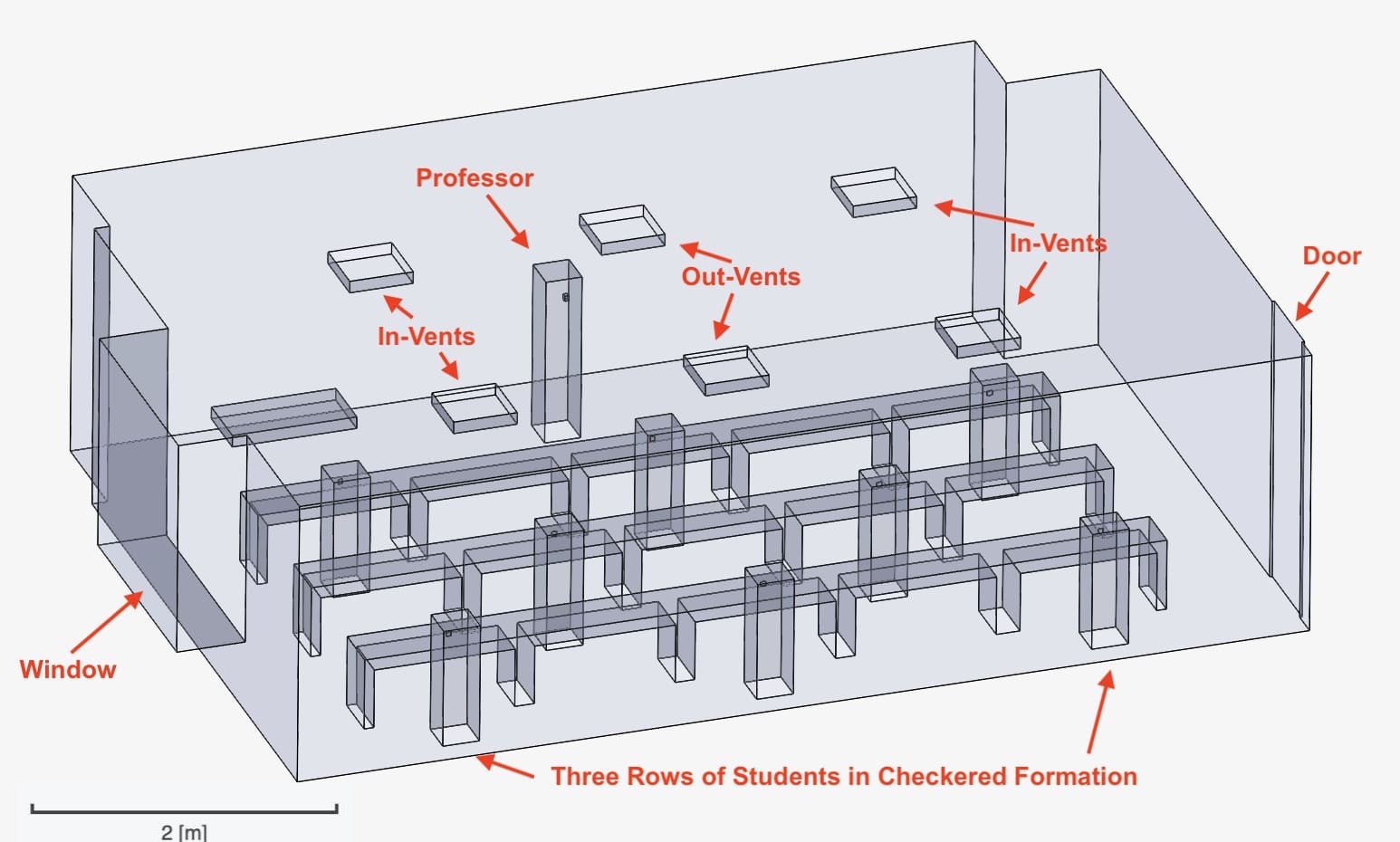 Professor

In-Vents

Out-Vents

In-Vents

Door

Window

Three Rows of Students in Checkered Formation

2 [m]