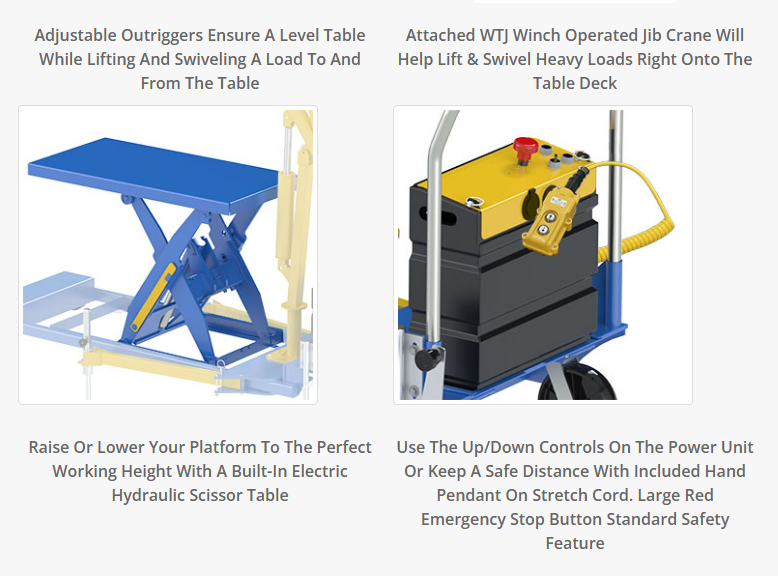 Adjustable Outriggers Ensure A Level Table While Lifting And Swiveling A Load To And From The Table

Attached WTJ Winch Operated Jib Crane Will Help Lift & Swivel Heavy Loads Right Onto The Table Deck

Raise Or Lower Your Platform To The Perfect Working Height With A Built-In Electric Hydraulic Scissor Table

Use The Up/Down Controls On The Power Unit Or Keep A Safe Distance With Included Hand Pendant On Stretch Cord. Large Red Emergency Stop Button Standard Safety Feature