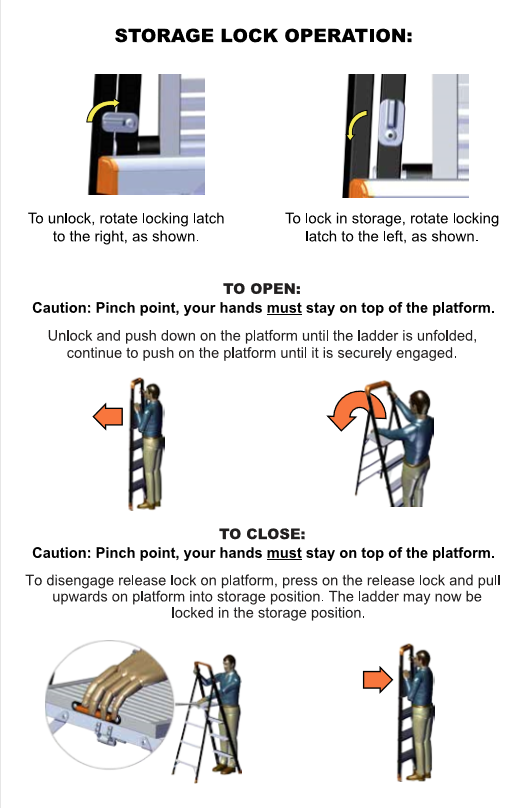 STORAGE LOCK OPERATION:

To unlock, rotate locking latch to the right, as shown.

To lock in storage, rotate locking latch to the left, as shown.

TO OPEN:
Caution: Pinch point, your hands must stay on top of the platform.

Unlock and push down on the platform until the ladder is unfolded, continue to push on the platform until it is securely engaged.

TO CLOSE:
Caution: Pinch point, your hands must stay on top of the platform.

To disengage release lock on platform, press on the release lock and pull upwards on platform into storage position. The ladder may now be locked in the storage position.