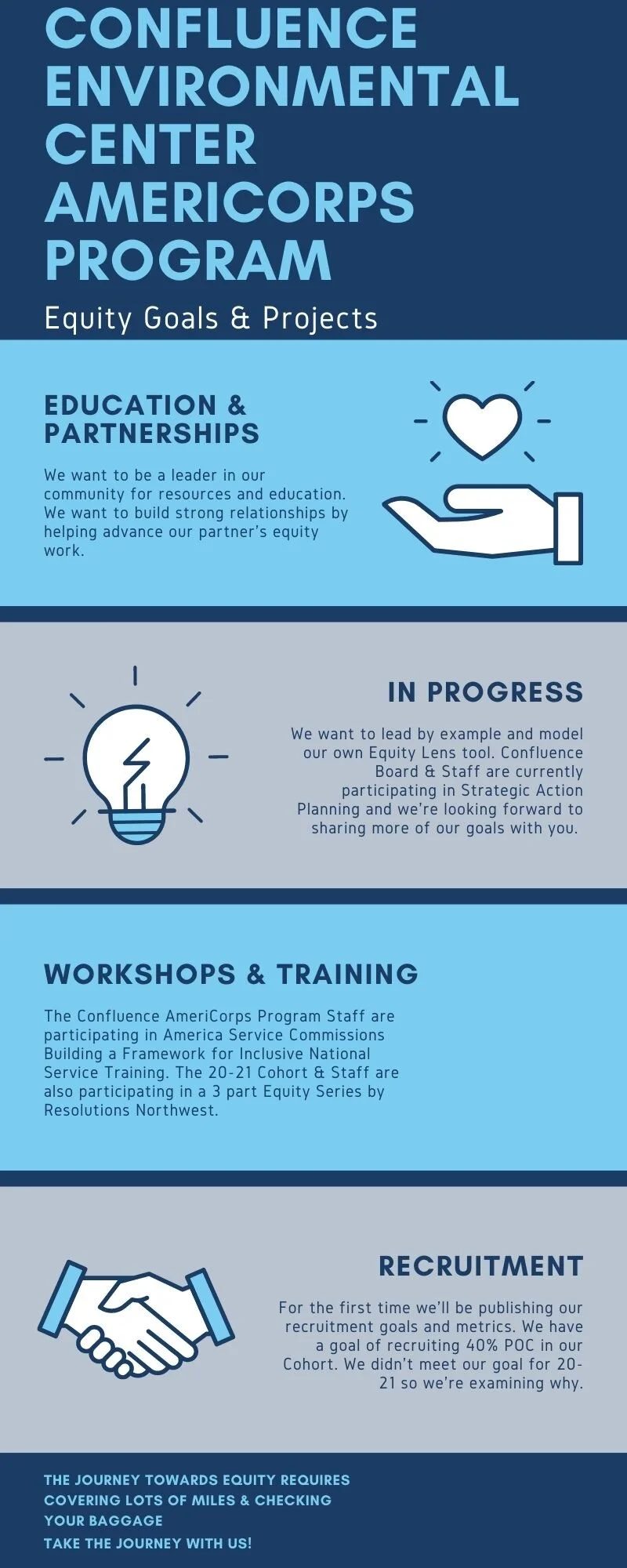 CONFLUENCE ENVIRONMENTAL CENTER AMERICORPS PROGRAM

Equity Goals & Projects

EDUCATION & PARTNERSHIPS

We want to be a leader in our community for resources and education. We want to build strong relationships by helping advance our partner's equity work.

IN PROGRESS

We want to lead by example and model our own Equity Lens tool. Confluence Board & Staff are currently participating in Strategic Action Planning and we're looking forward to sharing more of our goals with you.

WORKSHOPS & TRAINING

The Confluence AmeriCorps Program Staff are participating in America Service Commissions Building a Framework for Inclusive National Service Training. The 20-21 Cohort & Staff are also participating in a 3 part Equity Series by Resolutions Northwest.

RECRUITMENT

For the first time we'll be publishing our recruitment goals and metrics. We have a goal of recruiting 40% POC in our Cohort. We didn't meet our goal for 20-21 so we're examining why.

THE JOURNEY TOWARDS EQUITY REQUIRES COVERING LOTS OF MILES & CHECKING YOUR BAGGAGE
TAKE THE JOURNEY WITH US!