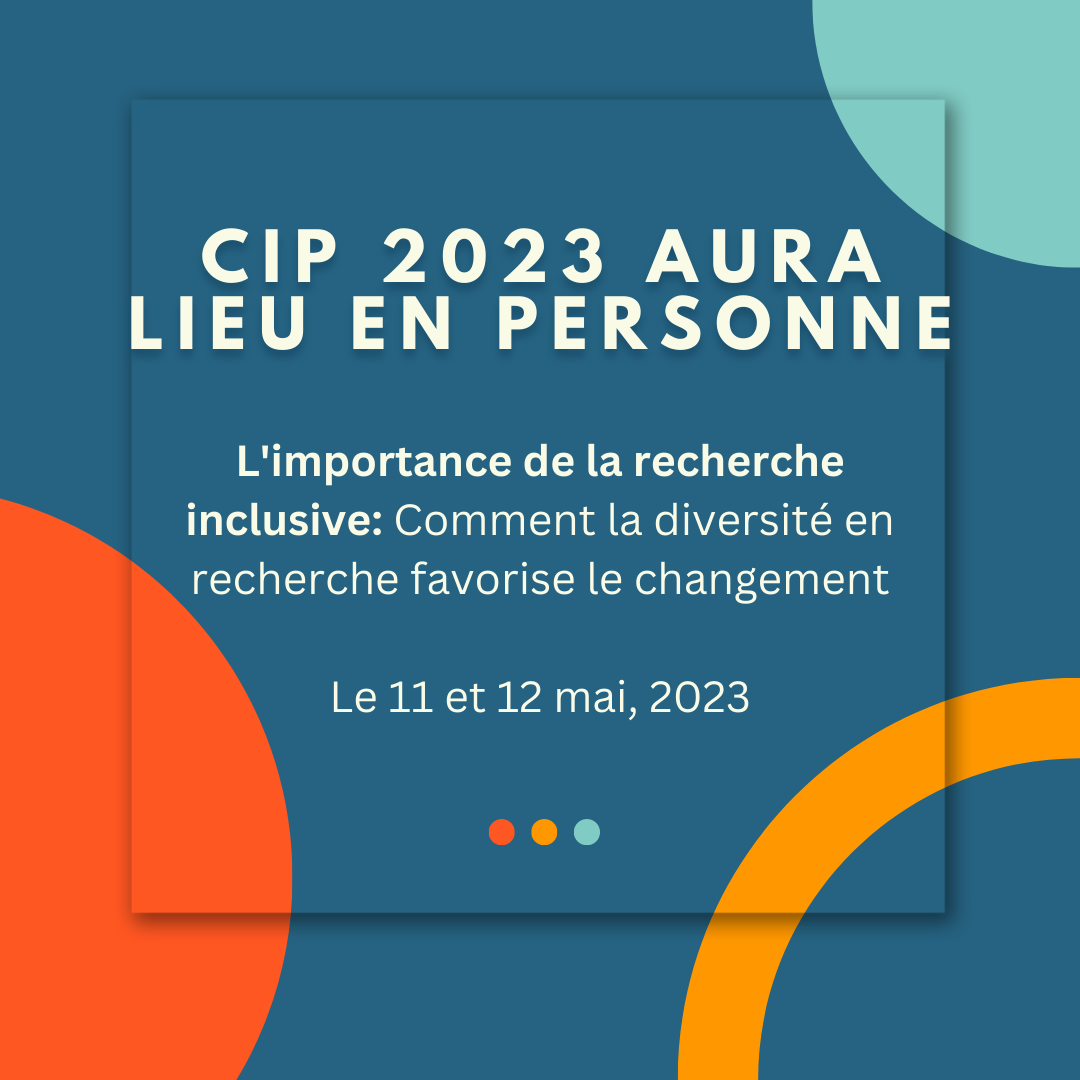 CIP 2023 AURA LIEU EN PERSONNE

L'importance de la recherche inclusive: Comment la diversité en recherche favorise le changement

Le 11 et 12 mai, 2023