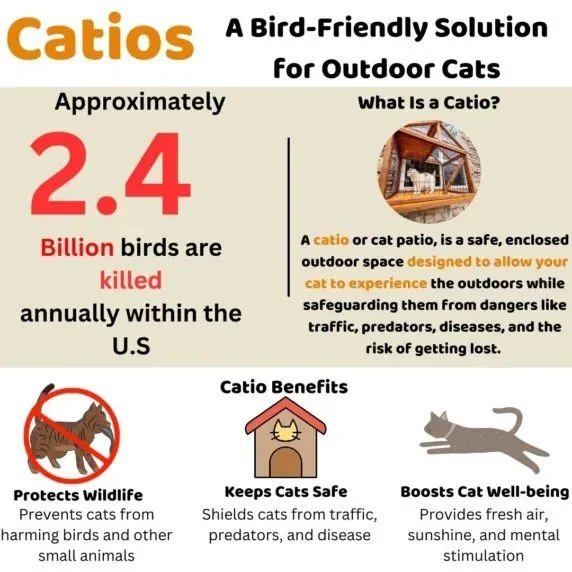 Catios

A Bird-Friendly Solution for Outdoor Cats

Approximately

2.4

Billion birds are killed annually within the U.S

What Is a Catio?

A catio or cat patio, is a safe, enclosed outdoor space designed to allow your cat to experience the outdoors while safeguarding them from dangers like traffic, predators, diseases, and the risk of getting lost.

Catio Benefits

Protects Wildlife
Prevents cats from harming birds and other small animals

Keeps Cats Safe
Shields cats from traffic, predators, and disease

Boosts Cat Well-being
Provides fresh air, sunshine, and mental stimulation