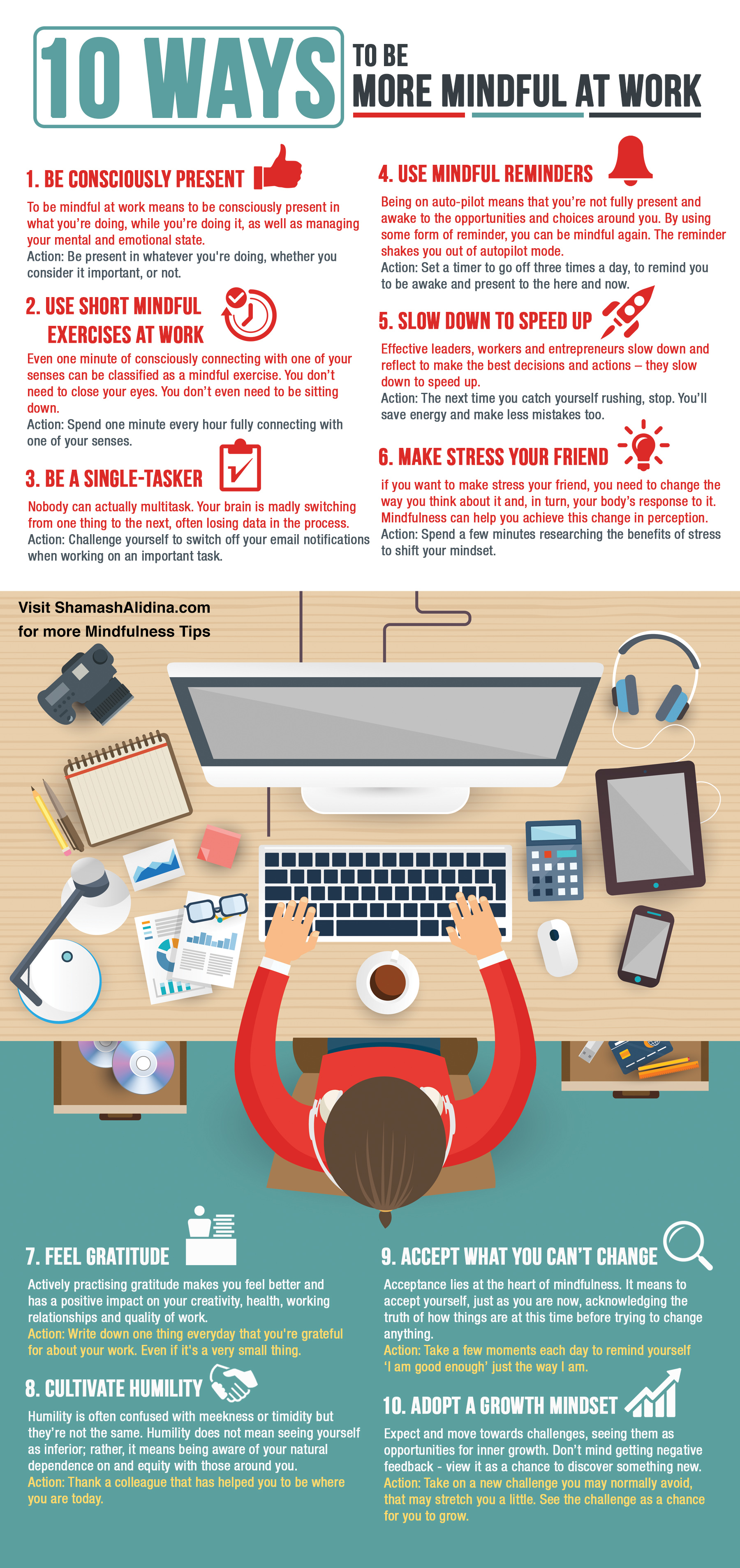 10 WAYS TO BE MORE MINDFUL AT WORK

1. BE CONSCIOUSLY PRESENT

To be mindful at work means to be consciously present in what you're doing, while you're doing it, as well as managing your mental and emotional state.
Action: Be present in whatever you're doing, whether you consider it important, or not.

2. USE SHORT MINDFUL EXERCISES AT WORK

Even one minute of consciously connecting with one of your senses can be classified as a mindful exercise. You don't need to close your eyes. You don't even need to be sitting down.
Action: Spend one minute every hour fully connecting with one of your senses.

3. BE A SINGLE-TASKER

Nobody can actually multitask. Your brain is madly switching from one thing to the next, often losing data in the process.
Action: Challenge yourself to switch off your email notifications when working on an important task.

4. USE MINDFUL REMINDERS

Being on auto-pilot means that you're not fully present and awake to the opportunities and choices around you. By using some form of reminder, you can be mindful again. The reminder shakes you out of autopilot mode.
Action: Set a timer to go off three times a day, to remind you to be awake and present to the here and now.

5. SLOW DOWN TO SPEED UP

Effective leaders, workers and entrepreneurs slow down and reflect to make the best decisions and actions – they slow down to speed up.
Action: The next time you catch yourself rushing, stop. You'll save energy and make less mistakes too.

6. MAKE STRESS YOUR FRIEND

if you want to make stress your friend, you need to change the way you think about it and, in turn, your body's response to it. Mindfulness can help you achieve this change in perception.
Action: Spend a few minutes researching the benefits of stress to shift your mindset.

Visit ShamashAlidina.com for more Mindfulness Tips

7. FEEL GRATITUDE

Actively practising gratitude makes you feel better and has a positive impact on your creativity, health, working relationships and quality of work.
Action: Write down one thing everyday that you're grateful for about your work. Even if it's a very small thing.

8. CULTIVATE HUMILITY

Humility is often confused with meekness or timidity but they're not the same. Humility does not mean seeing yourself as inferior; rather, it means being aware of your natural dependence on and equity with those around you.
Action: Thank a colleague that has helped you to be where you are today.

9. ACCEPT WHAT YOU CAN'T CHANGE

Acceptance lies at the heart of mindfulness. It means to accept yourself, just as you are now, acknowledging the truth of how things are at this time before trying to change anything.
Action: Take a few moments each day to remind yourself 'I am good enough' just the way I am.

10. ADOPT A GROWTH MINDSET

Expect and move towards challenges, seeing them as opportunities for inner growth. Don't mind getting negative feedback - view it as a chance to discover something new.
Action: Take on a new challenge you may normally avoid, that may stretch you a little. See the challenge as a chance for you to grow.