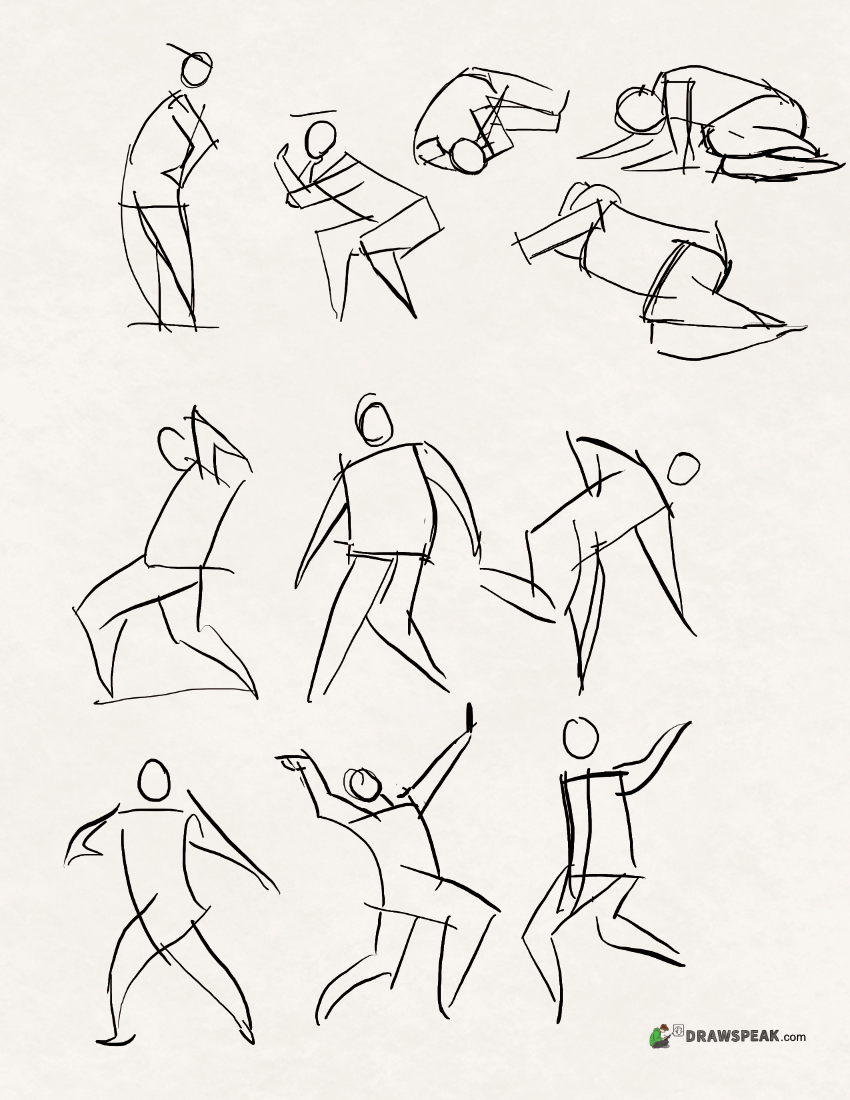 DRAWSPEAK.com