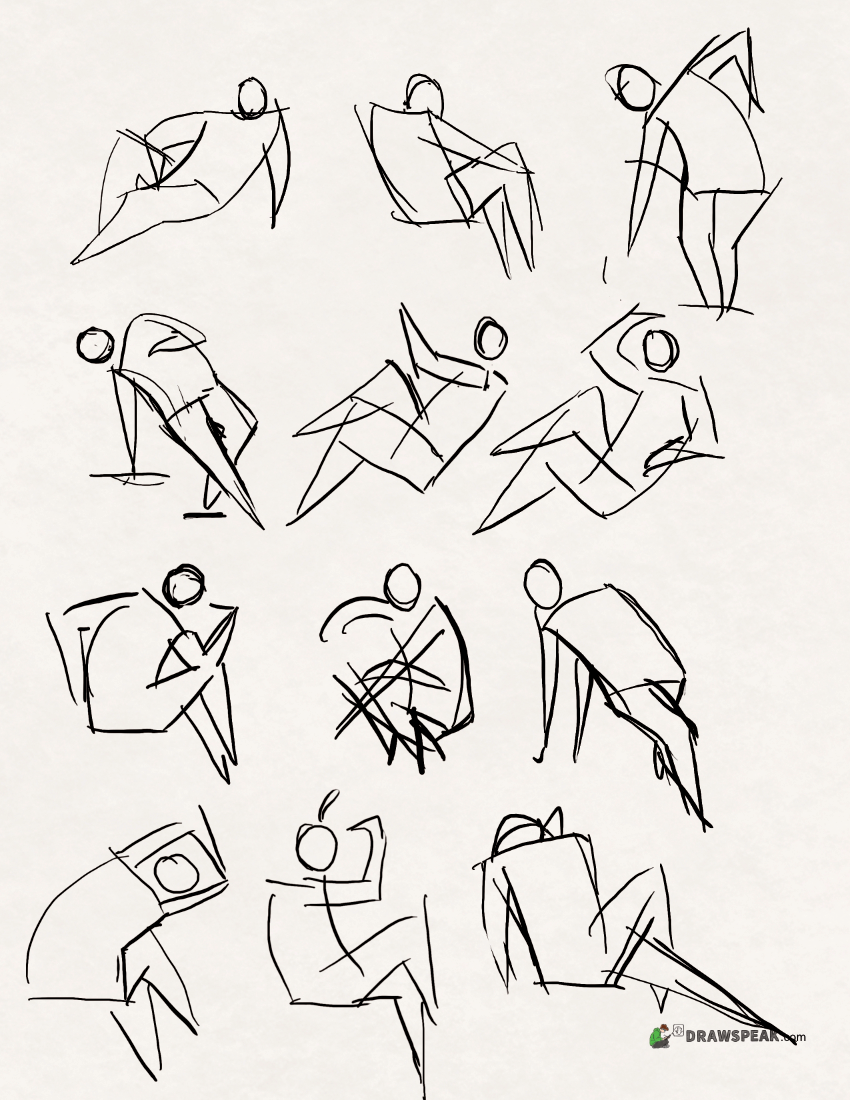 DRAWSPEAK.com