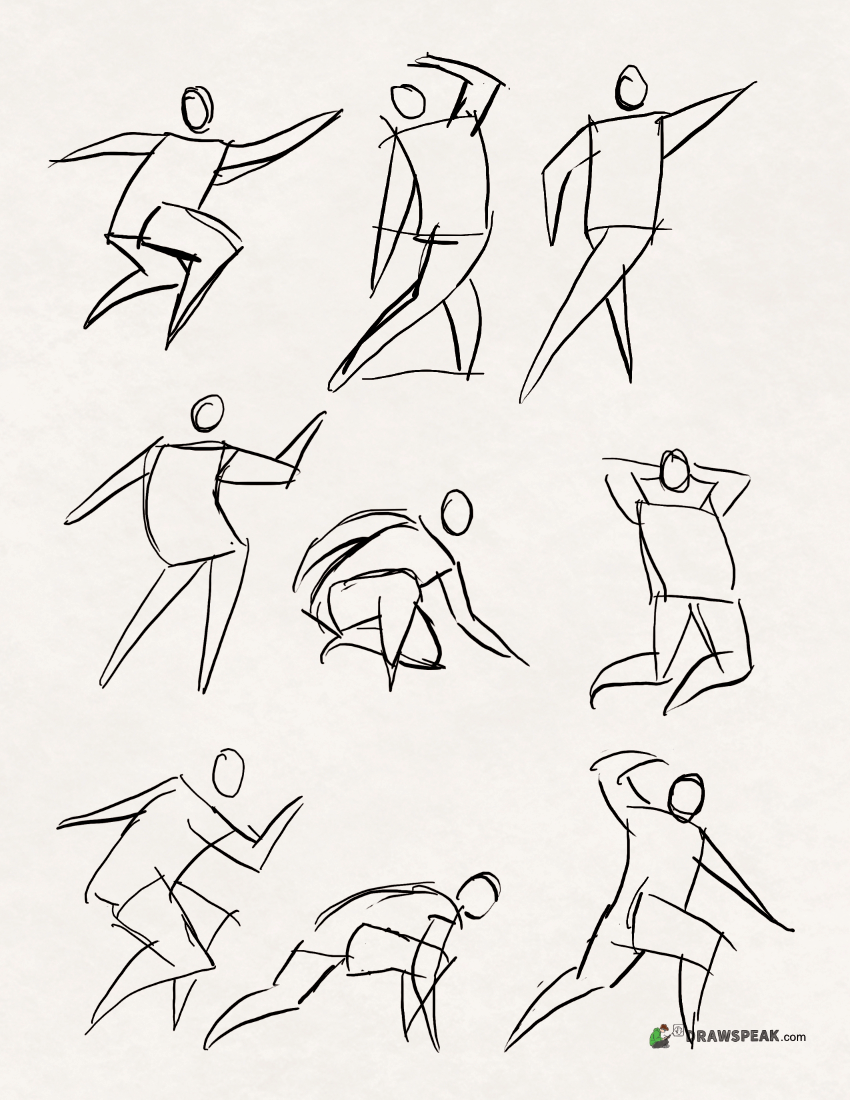 DRAWSPEAK.com