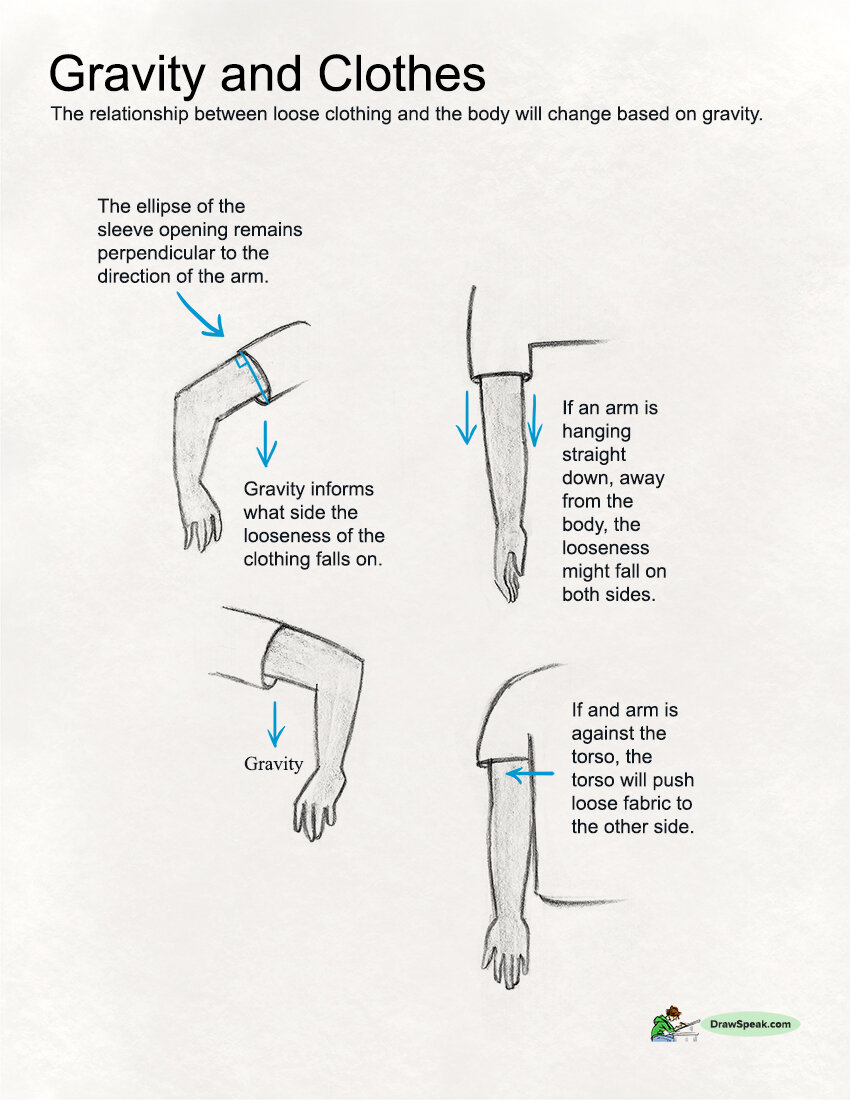 Gravity and Clothes

The relationship between loose clothing and the body will change based on gravity.

The ellipse of the sleeve opening remains perpendicular to the direction of the arm.

Gravity informs what side the looseness of the clothing falls on.

If an arm is hanging straight down, away from the body, the looseness might fall on both sides.

Gravity

If and arm is against the torso, the torso will push loose fabric to the other side.

DrawSpeak.com