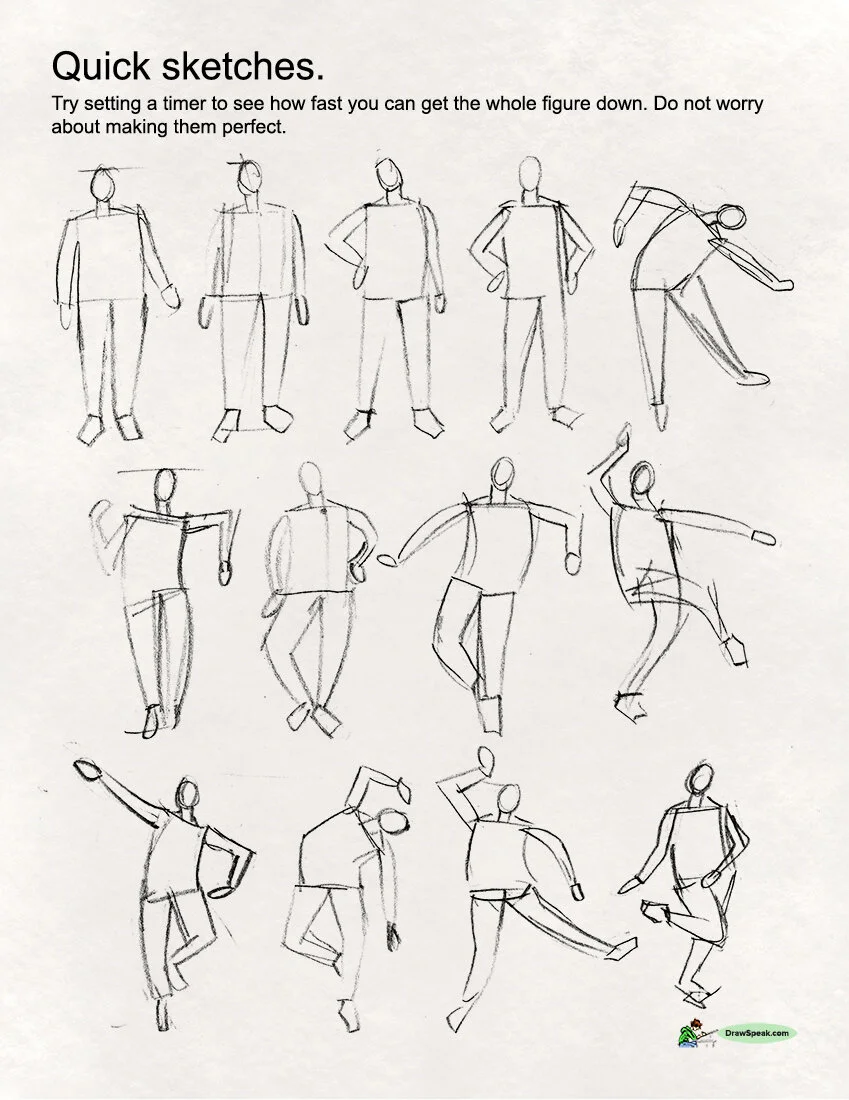 Quick sketches.

Try setting a timer to see how fast you can get the whole figure down. Do not worry about making them perfect.

DrawSpeak.com