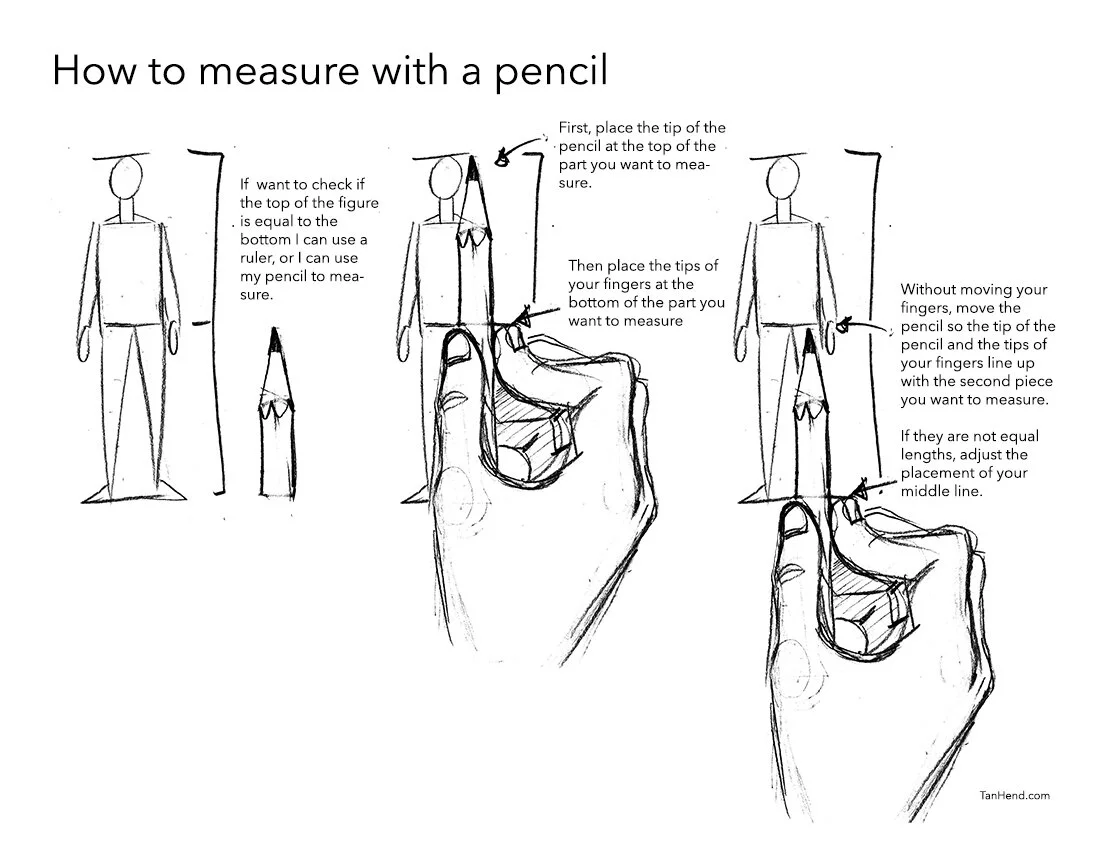 How to measure with a pencil

If want to check if the top of the figure is equal to the bottom I can use a ruler, or I can use my pencil to measure.

First, place the tip of the pencil at the top of the part you want to measure.

Then place the tips of your fingers at the bottom of the part you want to measure

Without moving your fingers, move the pencil so the tip of the pencil and the tips of your fingers line up with the second piece you want to measure.

If they are not equal lengths, adjust the placement of your middle line.

TanHend.com