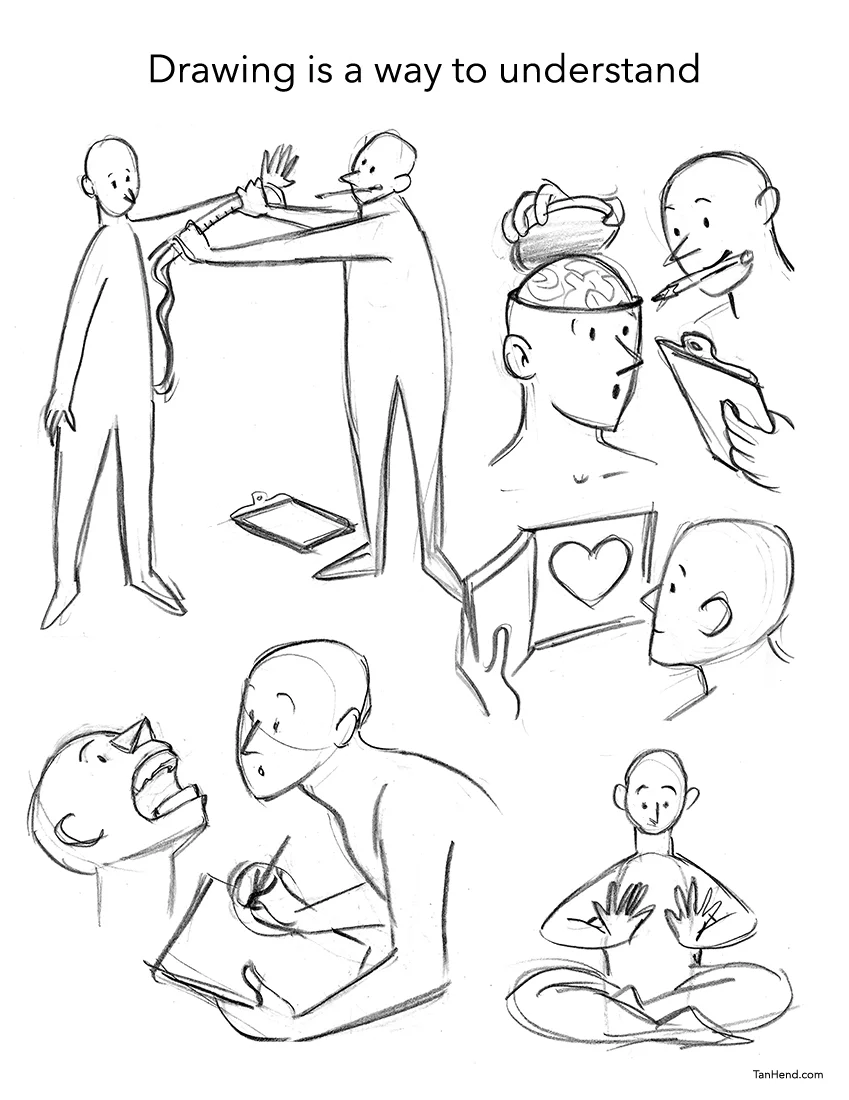 Drawing is a way to understand

TanHend.com